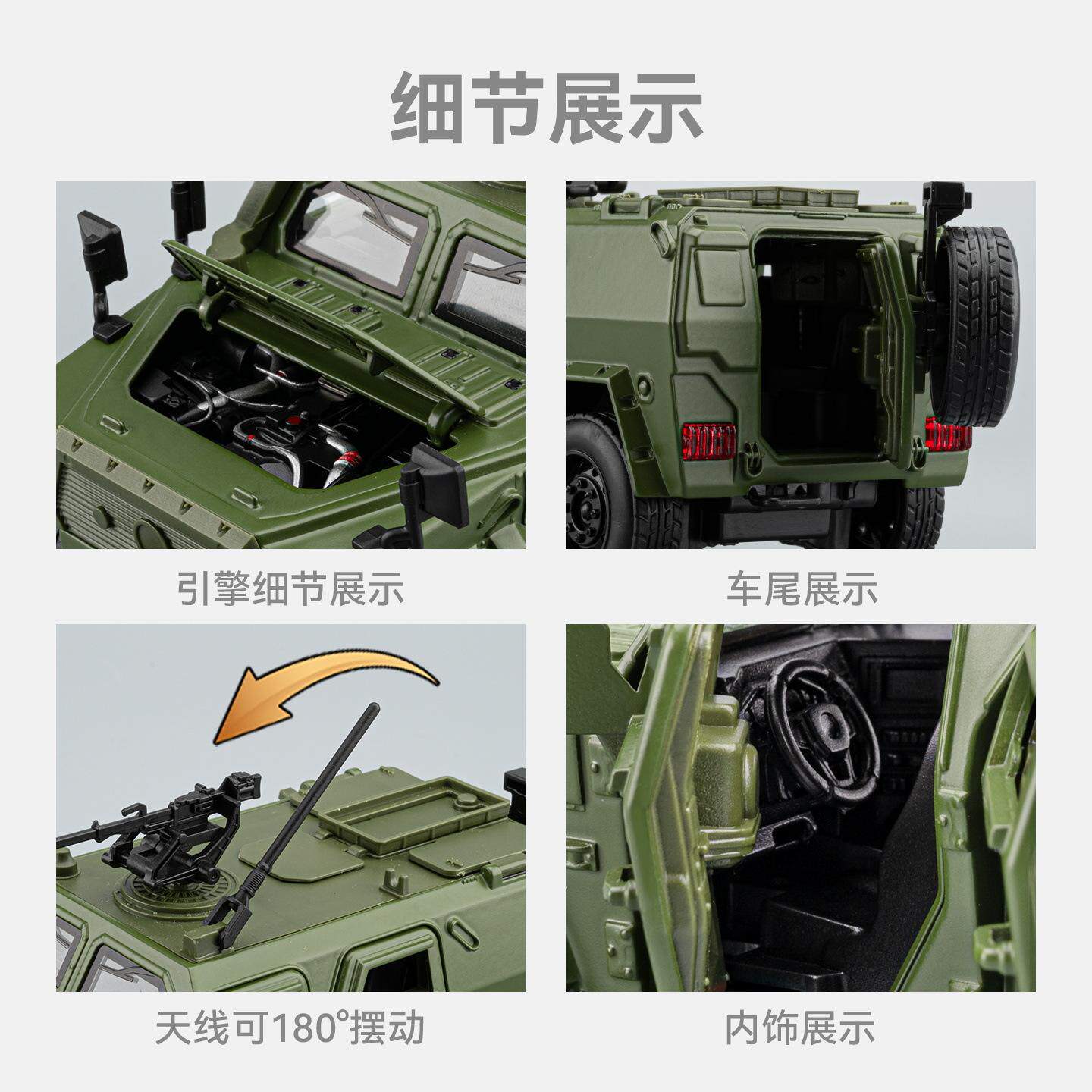 细节展示

引擎细节展示

车尾展示

天线可180°摆动

内饰展示