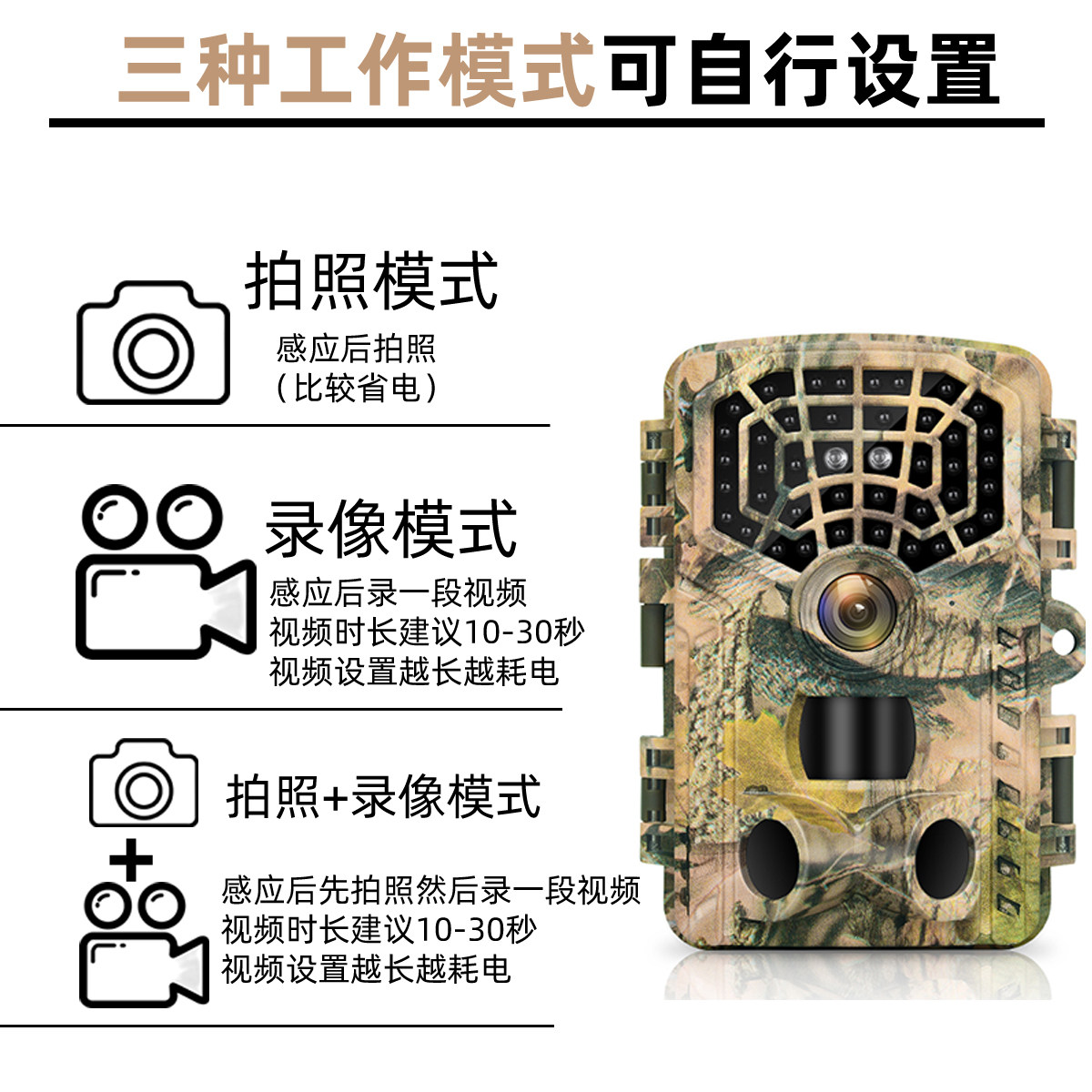 三种工作模式可自行设置

拍照模式
感应后拍照
（比较省电）

录像模式
感应后录一段视频
视频时长建议10-30秒
视频设置越长越耗电

拍照+录像模式
感应后先拍照然后录一段视频
视频时长建议10-30秒
视频设置越长越耗电