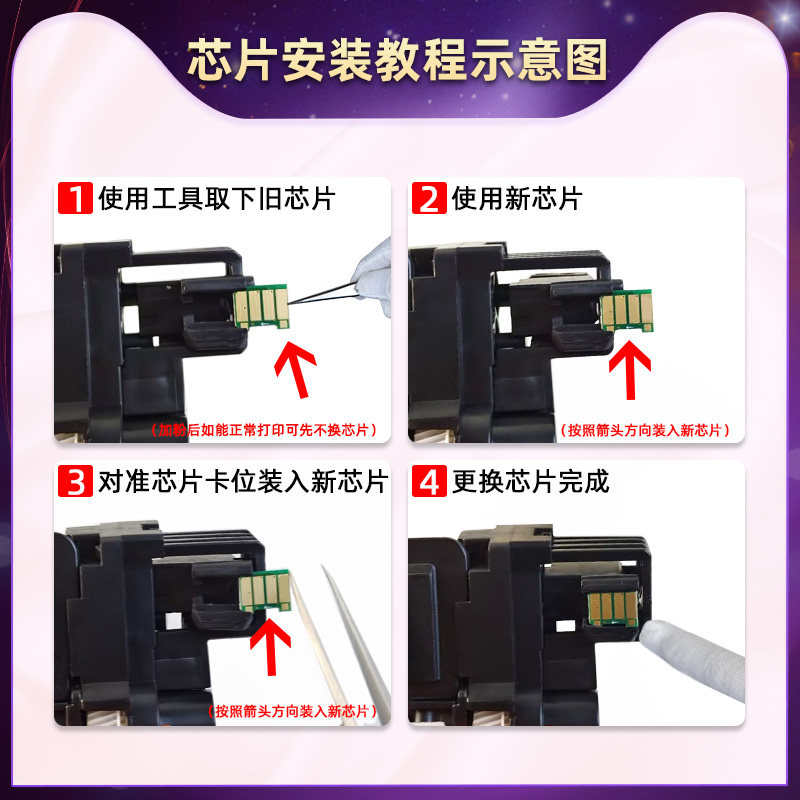 芯片安装教程示意图

1 使用工具取下旧芯片

（加粉后如能正常打印可先不换芯片）

2 使用新芯片

（按照箭头方向装入新芯片）

3 对准芯片卡位装入新芯片

（按照箭头方向装入新芯片）

4 更换芯片完成