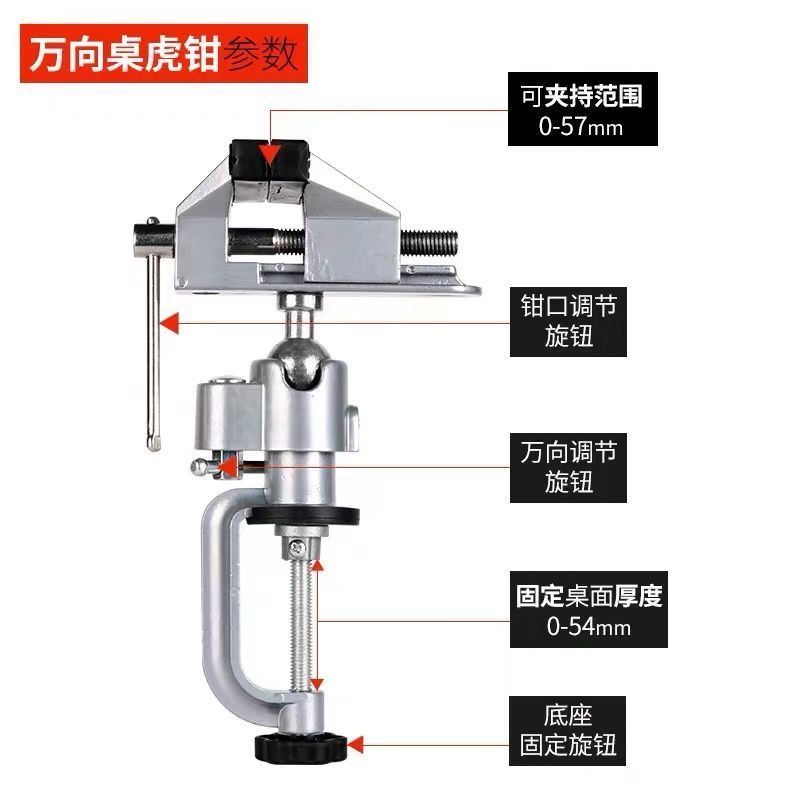 万向桌虎钳参数

可夹持范围
0-57mm

钳口调节
旋钮

万向调节
旋钮

固定桌面厚度
0-54mm

底座
固定旋钮