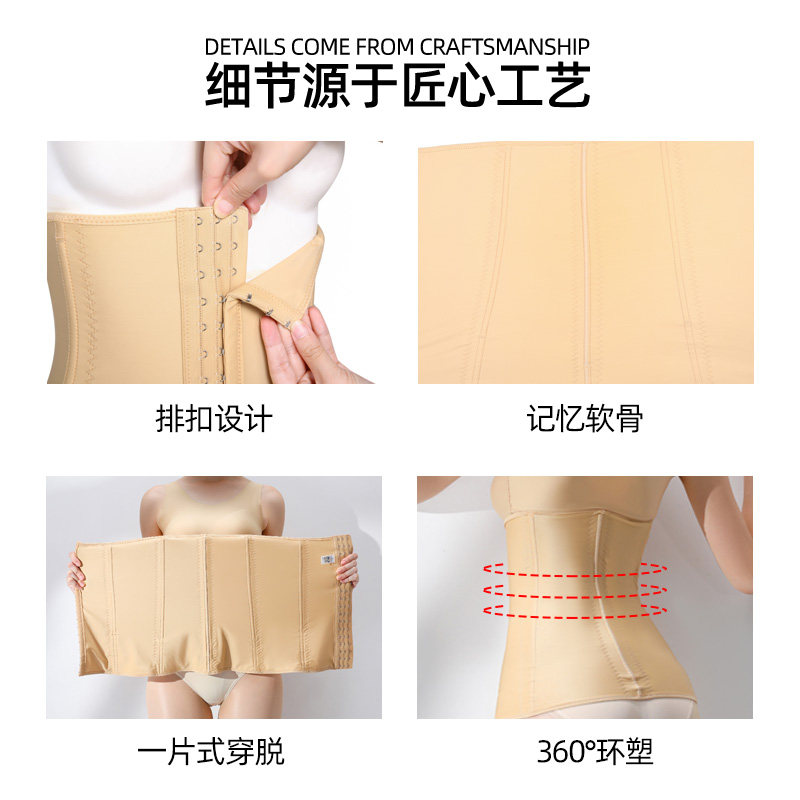 DETAILS COME FROM CRAFTSMANSHIP
细节源于匠心工艺

排扣设计

记忆软骨

一片式穿脱

360°环塑