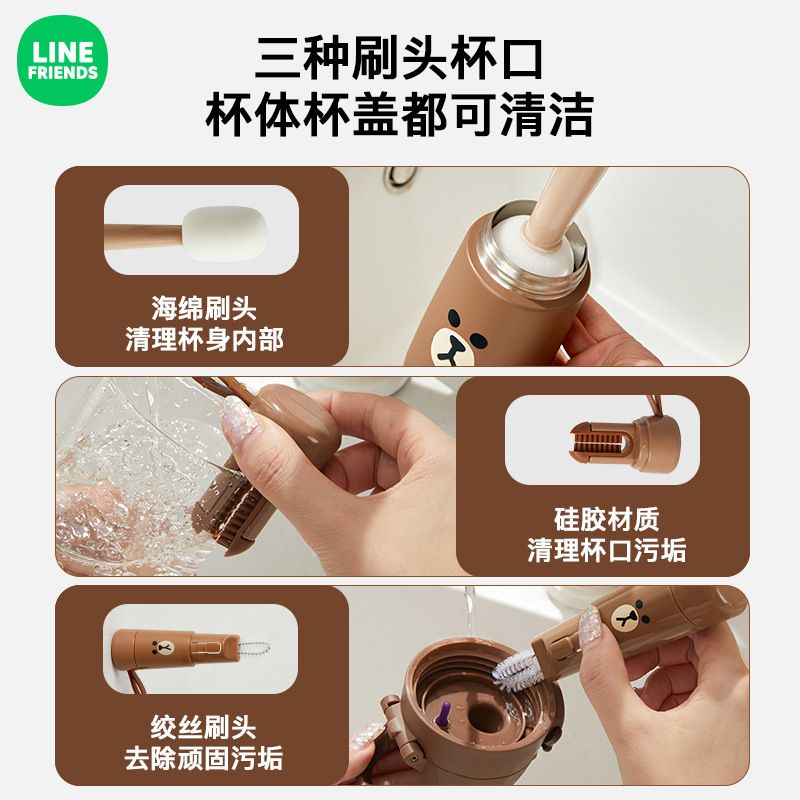 LINE FRIENDS

三种刷头杯口
杯体杯盖都可清洁

海绵刷头
清理杯身内部

硅胶材质
清理杯口污垢

绞丝刷头
去除顽固污垢