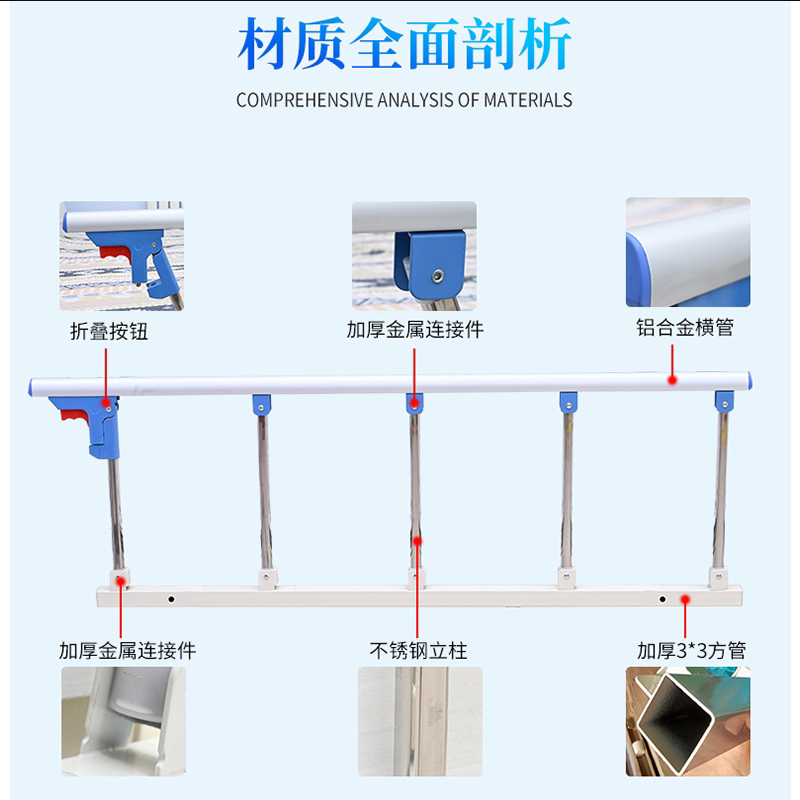 材质全面剖析

COMPREHENSIVE ANALYSIS OF MATERIALS

折叠按钮

加厚金属连接件

铝合金横管

加厚金属连接件

不锈钢立柱

加厚3*3方管