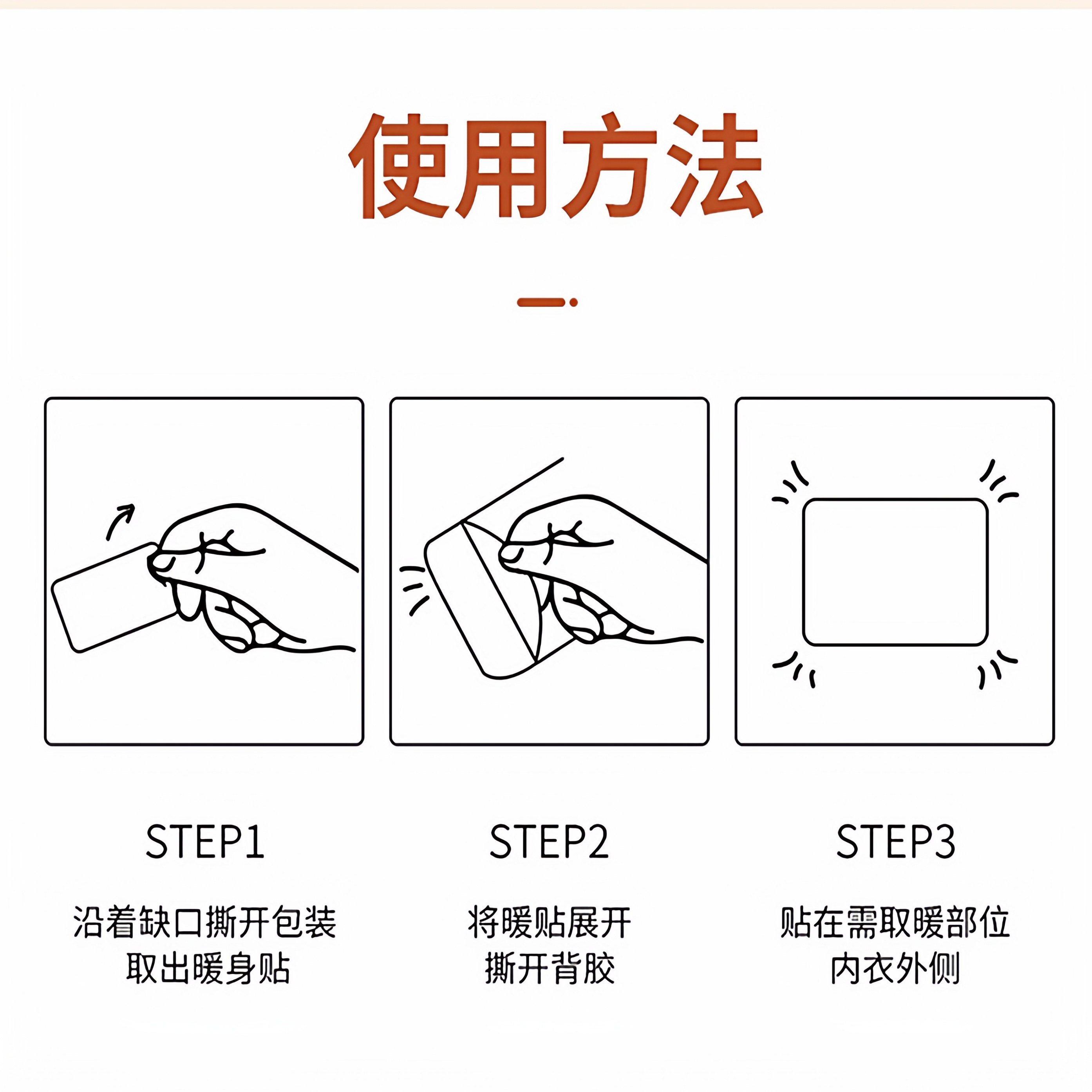 使用方法

STEP1

沿着缺口撕开包装
取出暖身贴

STEP2

将暖贴展开
撕开背胶

STEP3

贴在需取暖部位
内衣外侧