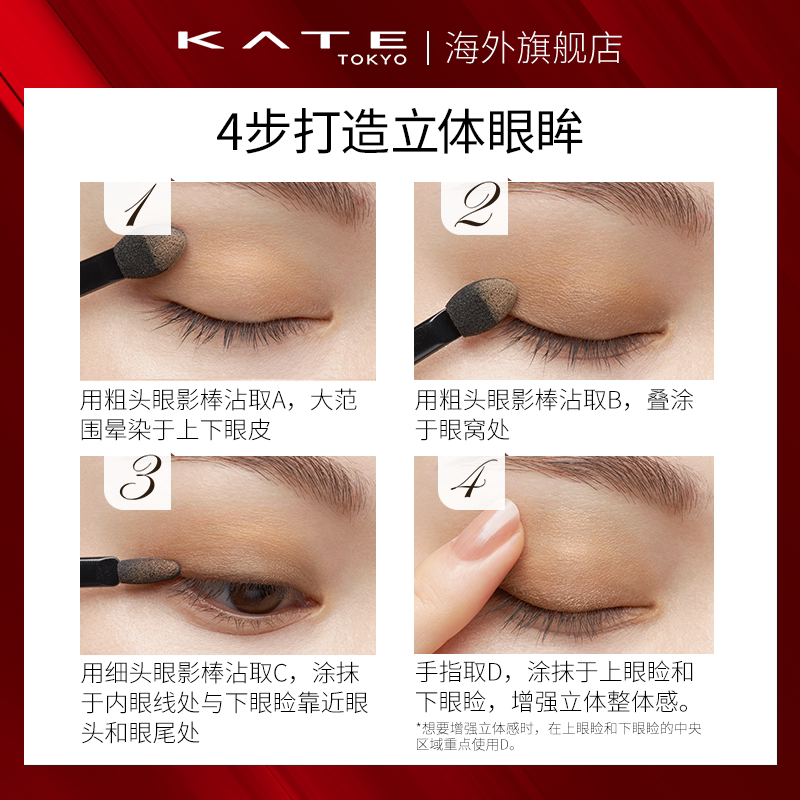 KATE TOKYO | 海外旗舰店

4步打造立体眼眸

1

用粗头眼影棒沾取A，大范围晕染于上下眼皮

2

用粗头眼影棒沾取B，叠涂于眼窝处

3

用细头眼影棒沾取C，涂抹于内眼线处与下眼睑靠近眼头和眼尾处

4

手指取D，涂抹于上眼睑和下眼睑，增强立体整体感。

*想要增强立体感时，在上眼睑和下眼睑的中央区域重点使用D。