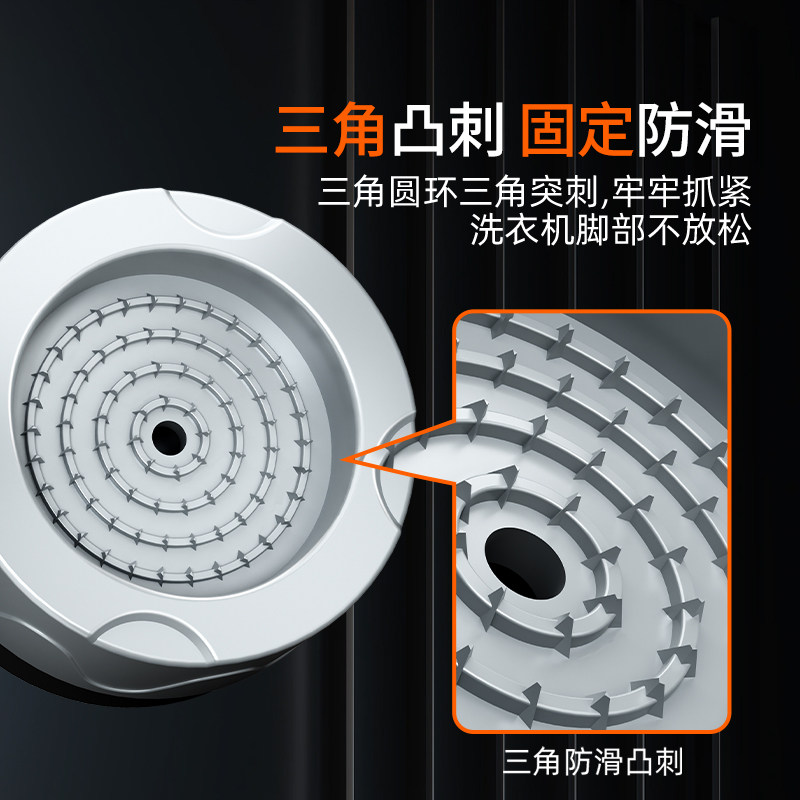 三角凸刺 固定防滑

三角圆环三角突刺,牢牢抓紧
洗衣机脚部不放松

三角防滑凸刺