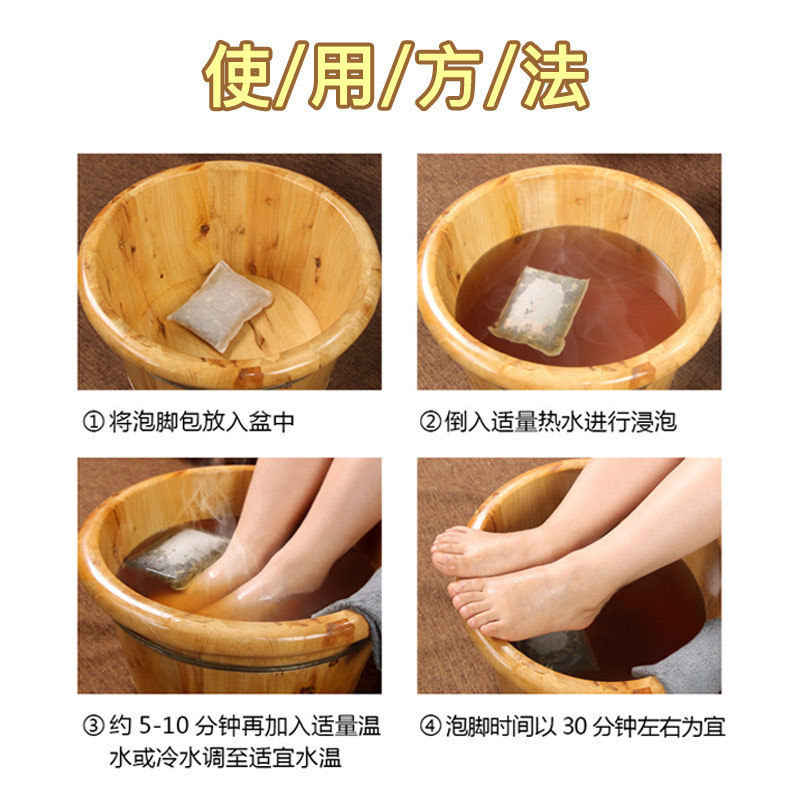 使/用/方/法

① 将泡脚包放入盆中

② 倒入适量热水进行浸泡

③ 约 5-10 分钟再加入适量温水或冷水调至适宜水温

④ 泡脚时间以 30 分钟左右为宜