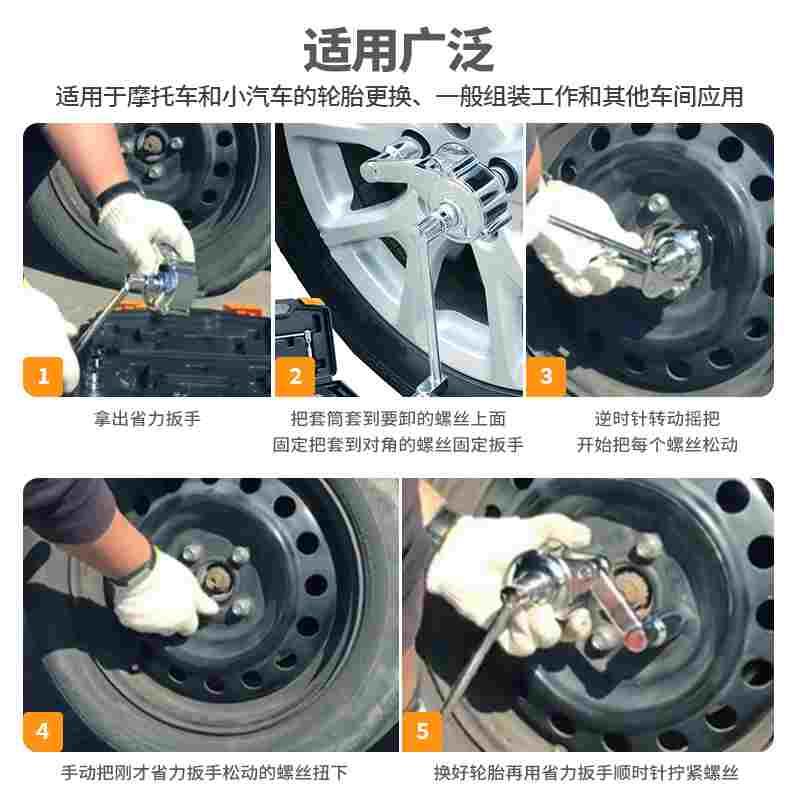 适用广泛

适用于摩托车和小汽车的轮胎更换、一般组装工作和其他车间应用

1
拿出省力扳手

2
把套筒套到要卸的螺丝上面
固定把套到对角的螺丝固定扳手

3
逆时针转动摇把
开始把每个螺丝松动

4
手动把刚才省力扳手松动的螺丝扭下

5
换好轮胎再用省力扳手顺时针拧紧螺丝