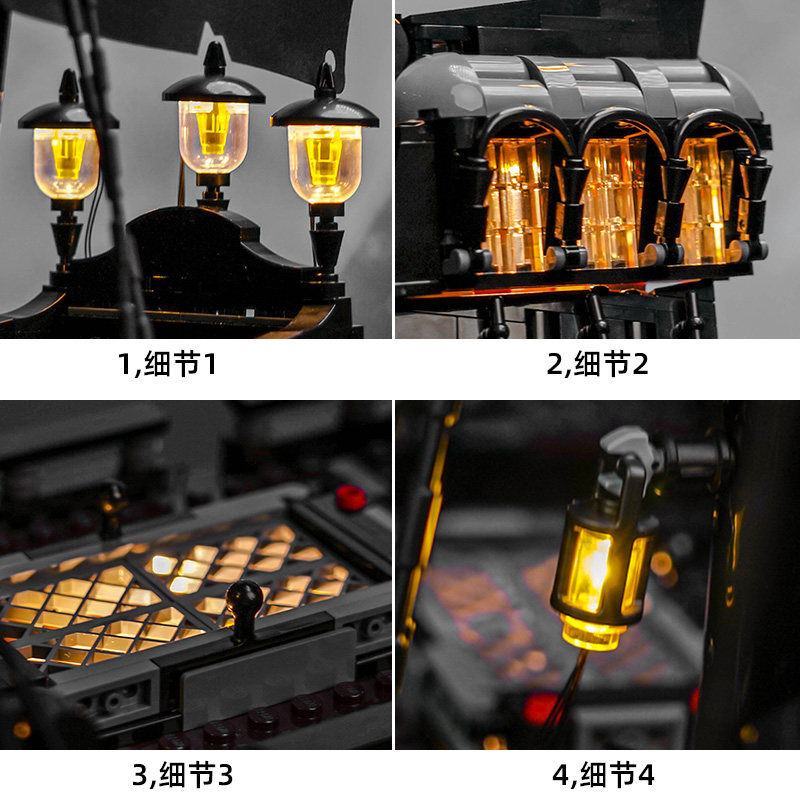 1,细节1

2,细节2

3,细节3

4,细节4