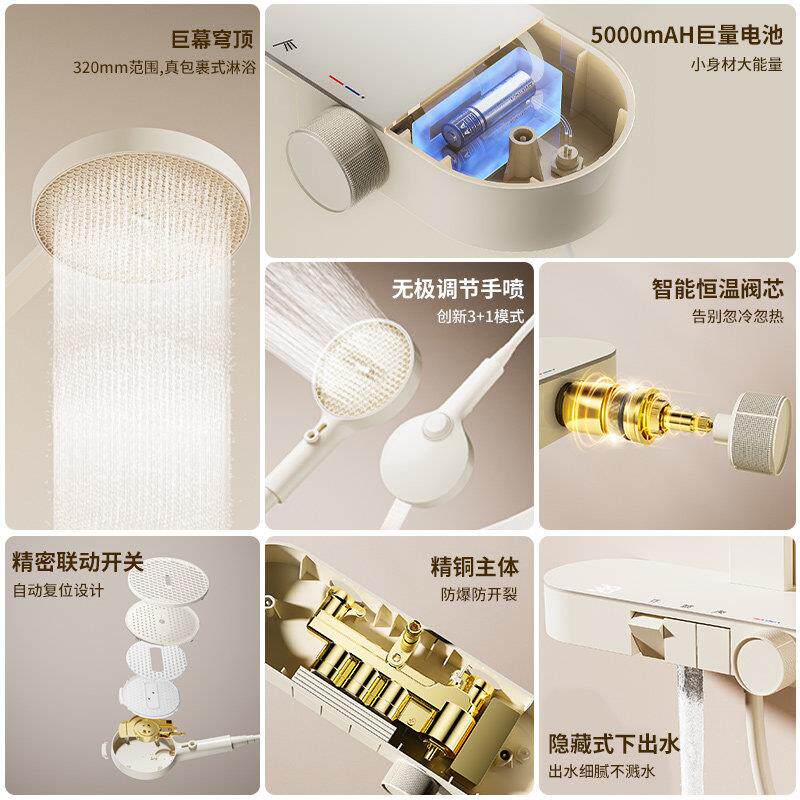 巨幕穹顶
320mm范围,真包裹式淋浴

5000mAH巨量电池
小身材大能量

无极调节手喷
创新3+1模式

智能恒温阀芯
告别忽冷忽热

精密联动开关
自动复位设计

精铜主体
防爆防开裂

隐藏式下出水
出水细腻不溅水