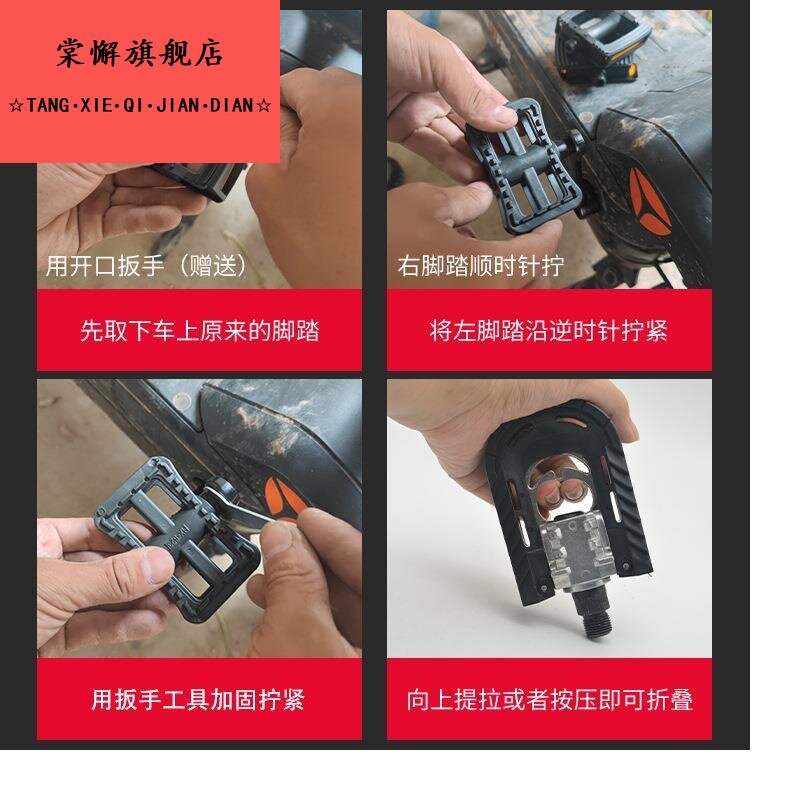 棠懈旗舰店

☆TANG·XIE·QI·JIAN·DIAN☆

用开口扳手（赠送）

先取下车上原来的脚踏

右脚踏顺时针拧

将左脚踏沿逆时针拧紧

用扳手工具加固拧紧

向上提拉或者按压即可折叠