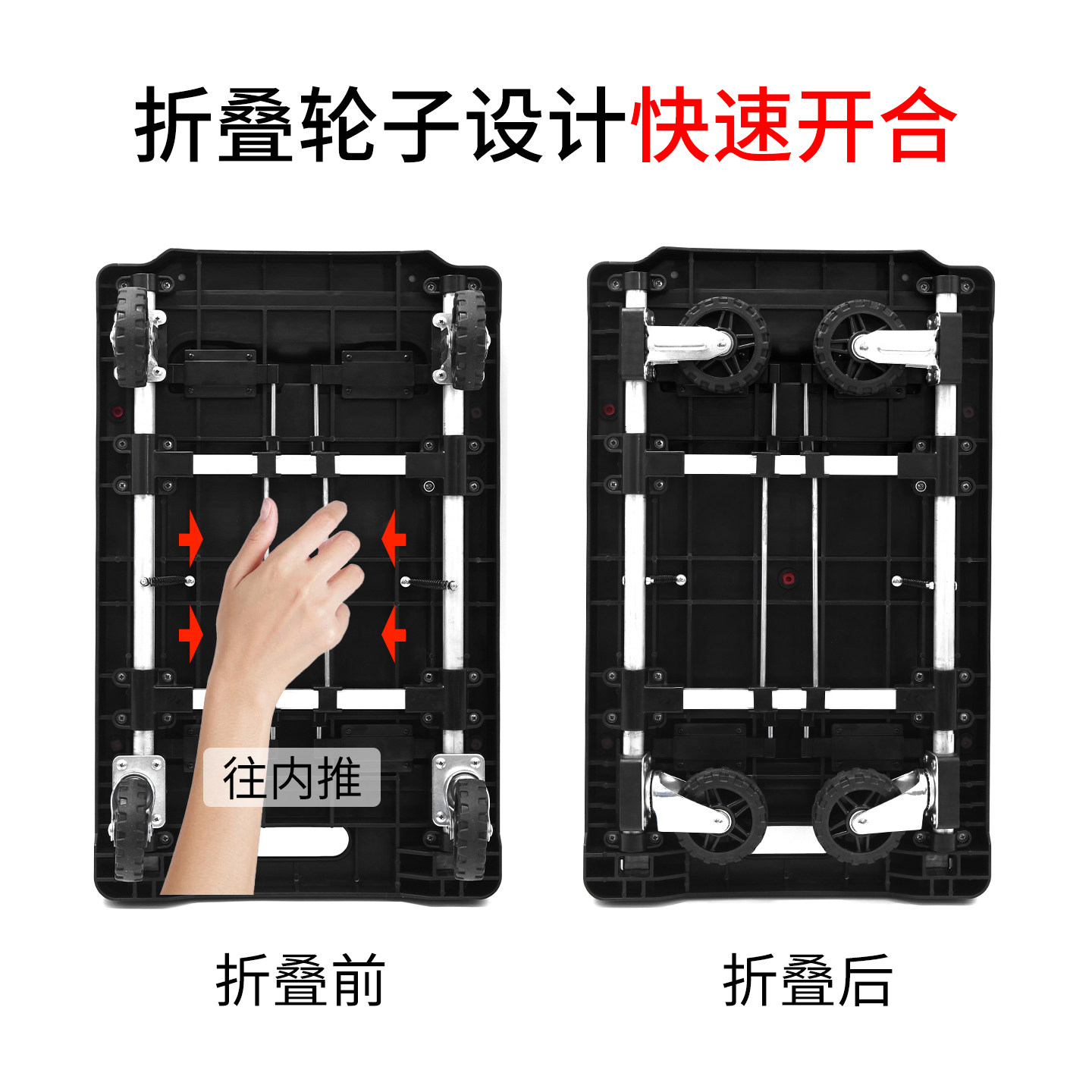 折叠轮子设计快速开合

往内推

折叠前

折叠后