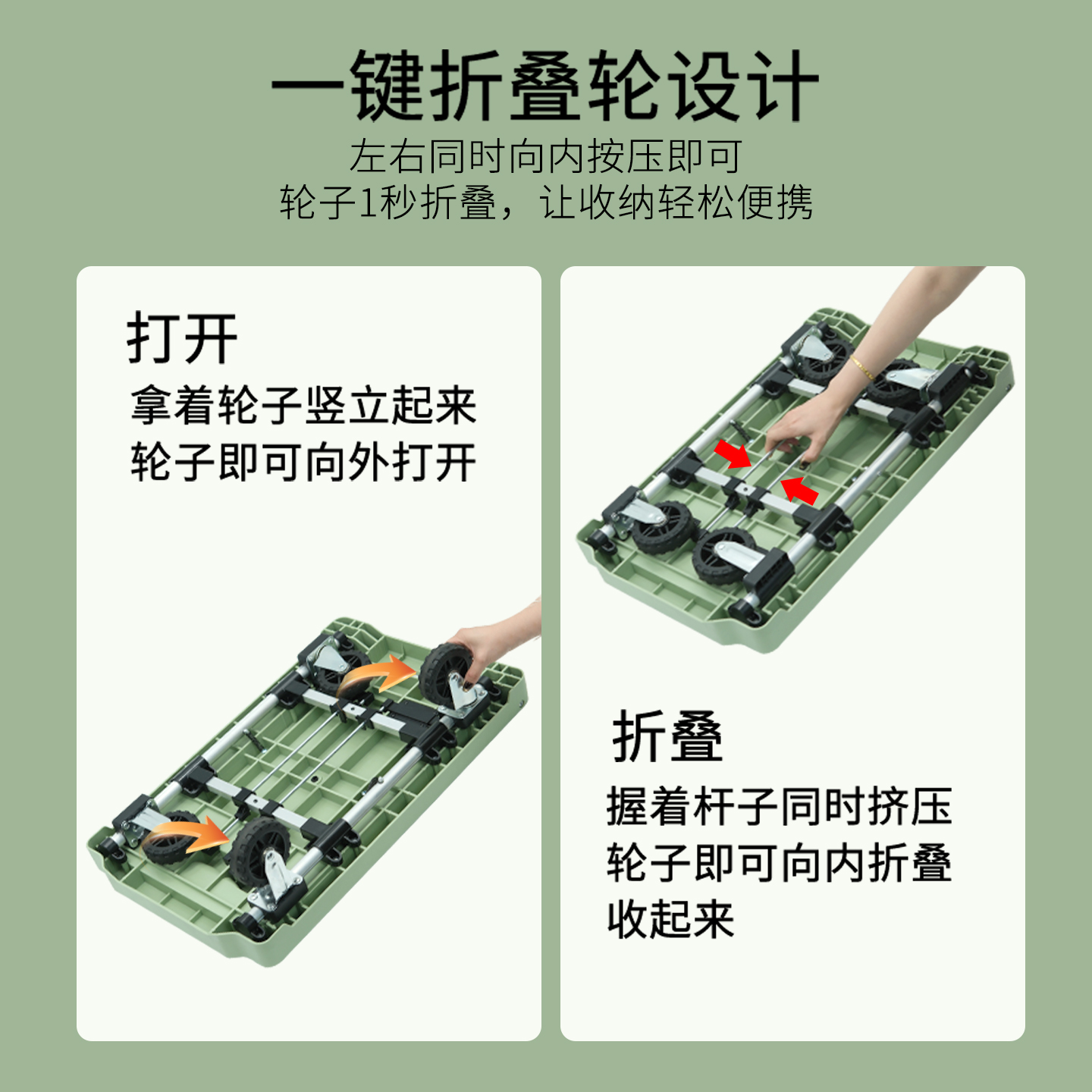 一键折叠轮设计
左右同时向内按压即可
轮子1秒折叠，让收纳轻松便携

打开
拿着轮子竖立起来
轮子即可向外打开

折叠
握着杆子同时挤压
轮子即可向内折叠
收起来