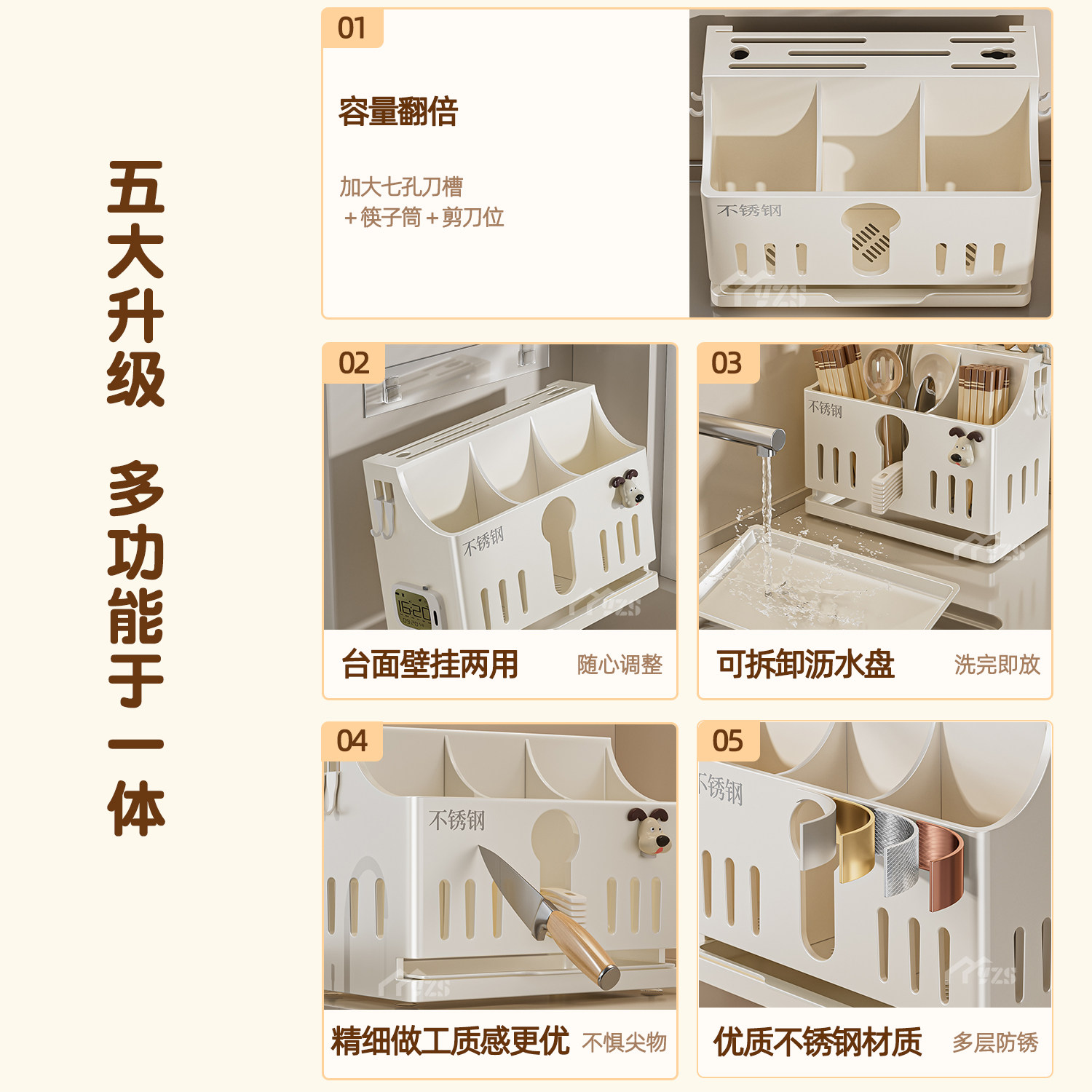 五大升级 多功能于一体

01

容量翻倍

加大七孔刀槽
+筷子筒+剪刀位

不锈钢

02

不锈钢

台面壁挂两用 随心调整

03

不锈钢

可拆卸沥水盘 洗完即放

04

不锈钢

精细做工质感更优 不惧尖物

05

不锈钢

优质不锈钢材质 多层防锈