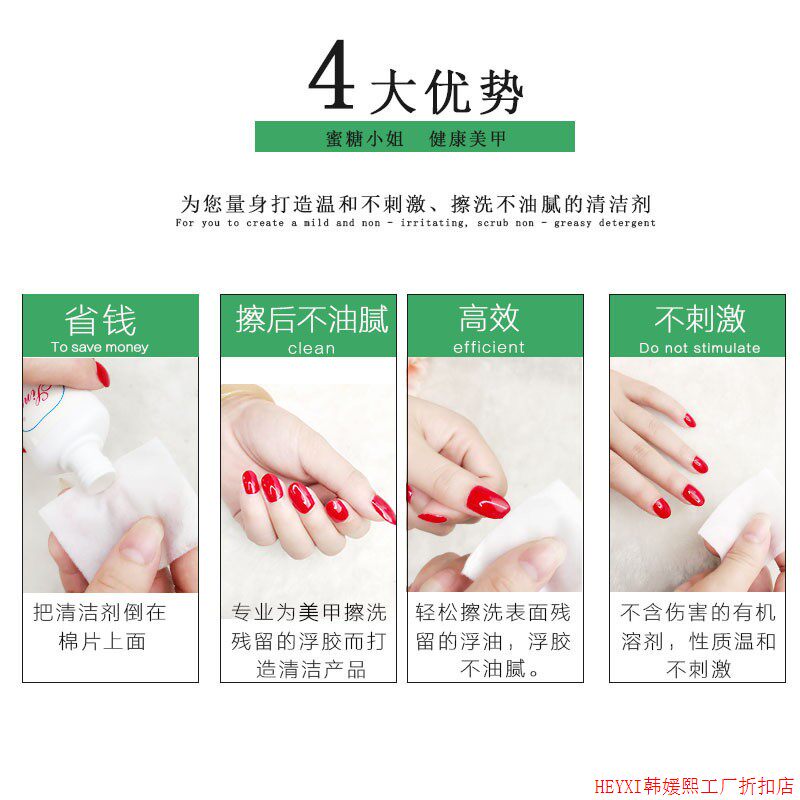 4大优势

蜜糖小姐　健康美甲

为您量身打造温和不刺激、擦洗不油腻的清洁剂
For you to create a mild and non - irritating, scrub non - greasy detergent

省钱
To save money

把清洁剂倒在棉片上面

擦后不油腻
clean

专业为美甲擦洗残留的浮胶而打造清洁产品

高效
efficient

轻松擦洗表面残留的浮油，浮胶不油腻。

不刺激
Do not stimulate

不含伤害的有机溶剂，性质温和不刺激

HEYXI韩媛熙工厂折扣店