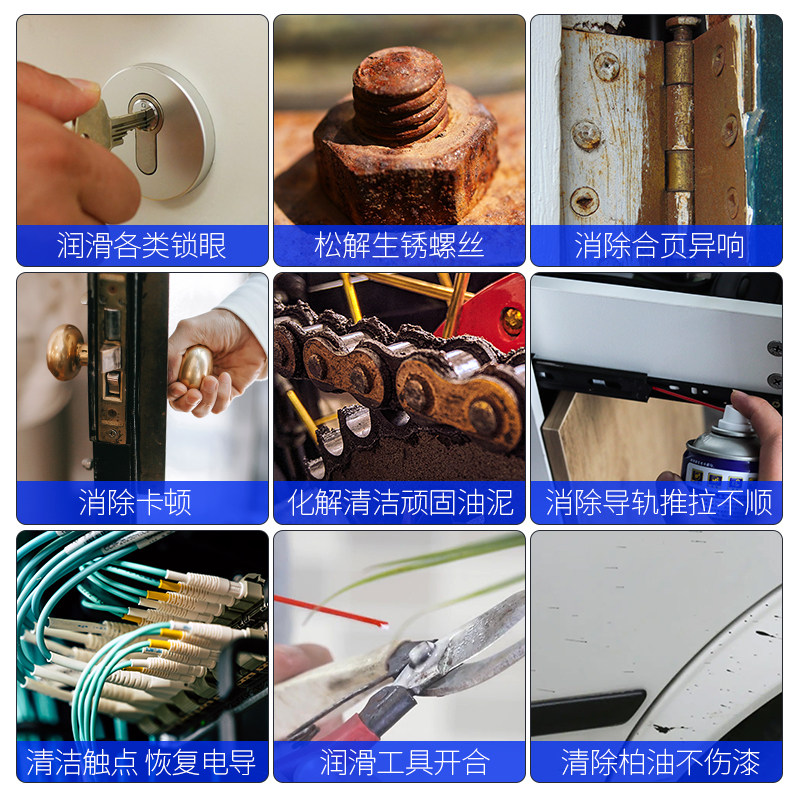 润滑各类锁眼

松解生锈螺丝

消除合页异响

消除卡顿

化解清洁顽固油泥

消除导轨推拉不顺

清洁触点 恢复电导

润滑工具开合

清除柏油不伤漆