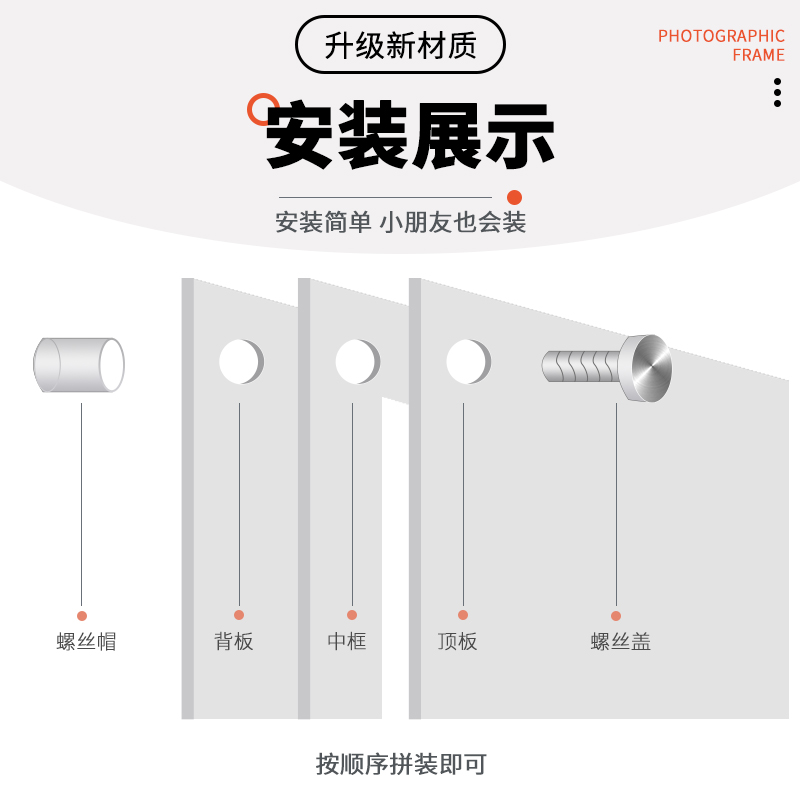 升级新材质

PHOTOGRAPHIC FRAME

安装展示

安装简单 小朋友也会装

螺丝帽

背板

中框

顶板

螺丝盖

按顺序拼装即可