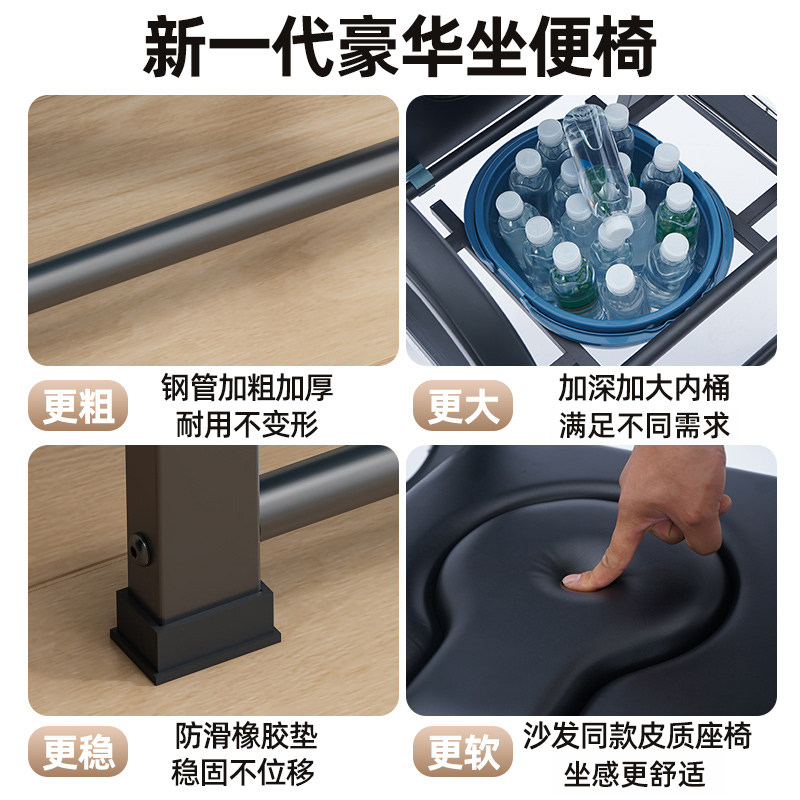 新一代豪华坐便椅

更粗
钢管加粗加厚
耐用不变形

更大
加深加大内桶
满足不同需求

更稳
防滑橡胶垫
稳固不位移

更软
沙发同款皮质座椅
坐感更舒适