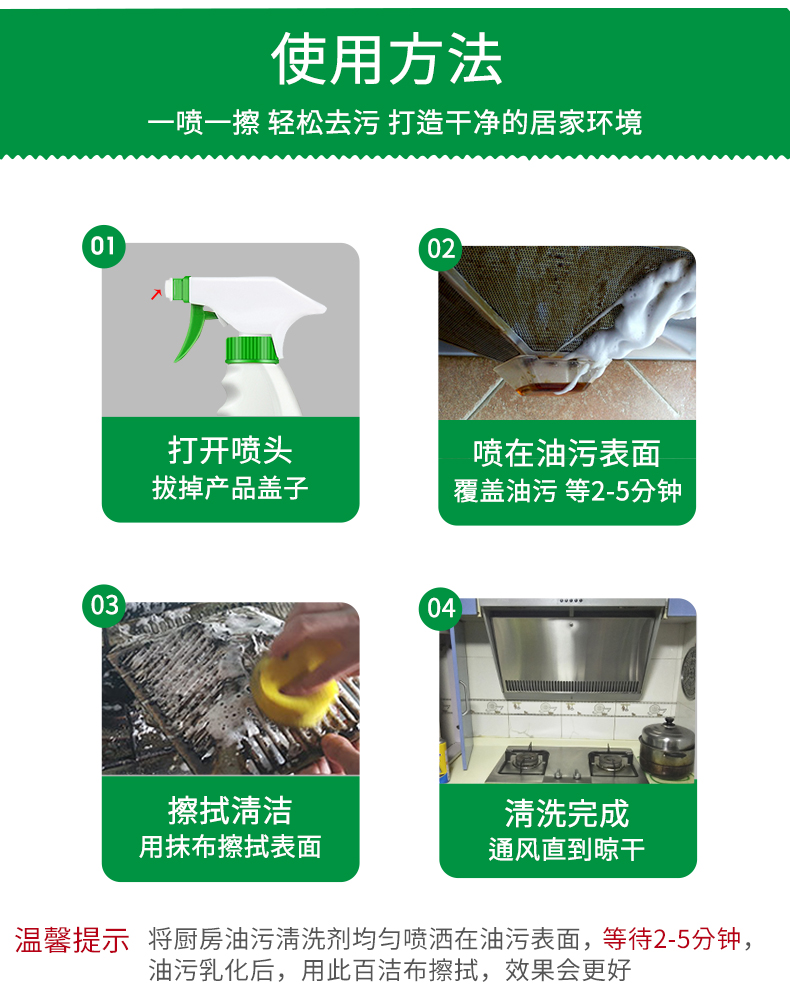 使用方法

一喷一擦 轻松去污 打造干净的居家环境

01

打开喷头
拔掉产品盖子

02

喷在油污表面
覆盖油污 等2-5分钟

03

擦拭清洁
用抹布擦拭表面

04

清洗完成
通风直到晾干

温馨提示 将厨房油污清洗剂均匀喷洒在油污表面，等待2-5分钟，油污乳化后，用此百洁布擦拭，效果会更好