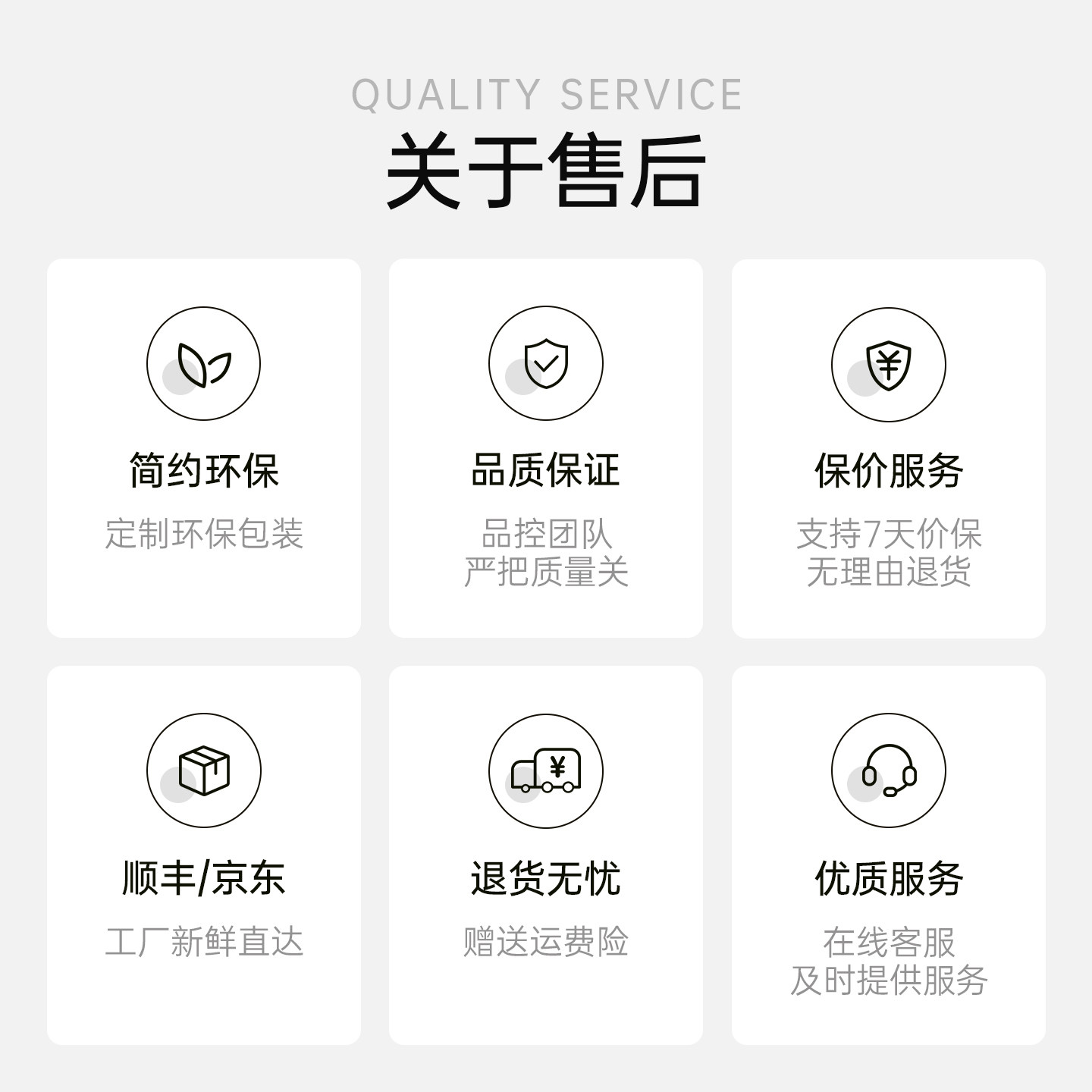 QUALITY SERVICE
关于售后

简约环保
定制环保包装

品质保证
品控团队
严把质量关

保价服务
支持7天价保
无理由退货

顺丰/京东
工厂新鲜直达

退货无忧
赠送运费险

优质服务
在线客服
及时提供服务