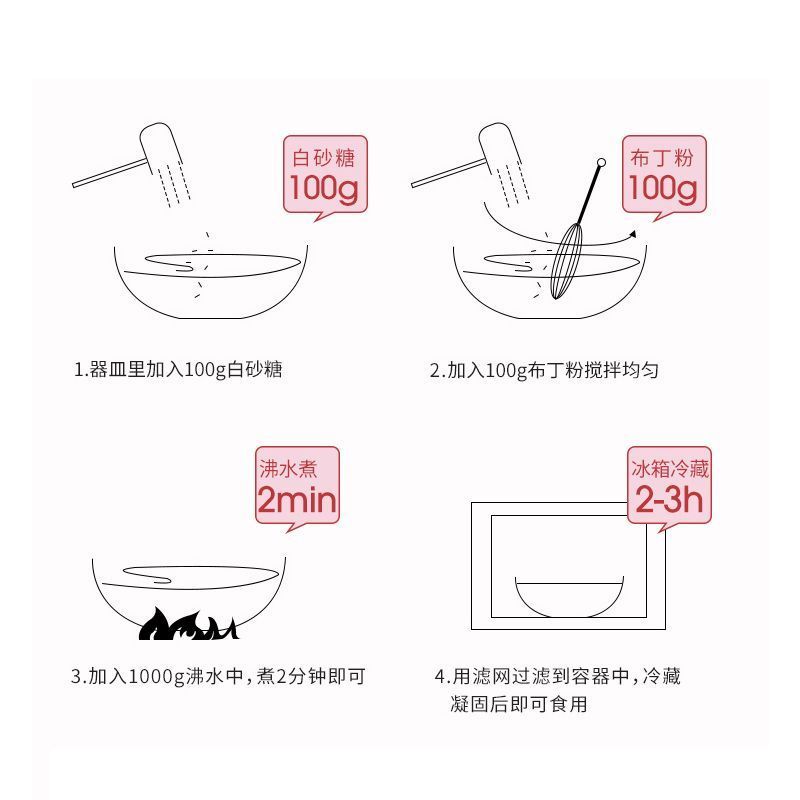 白砂糖
100g

1.器皿里加入100g白砂糖

布丁粉
100g

2.加入100g布丁粉搅拌均匀

沸水煮
2min

3.加入1000g沸水中，煮2分钟即可

冰箱冷藏
2-3h

4.用滤网过滤到容器中，冷藏凝固后即可食用