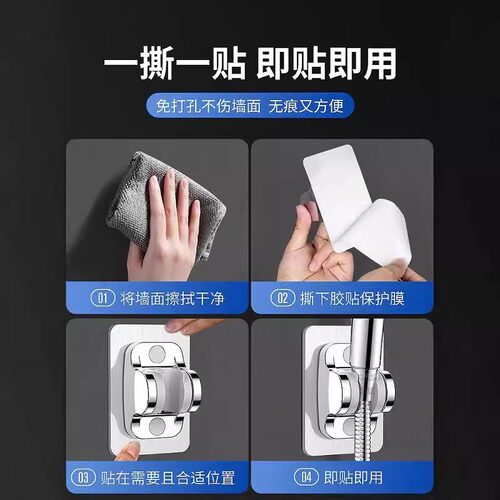 一撕一贴 即贴即用

免打孔不伤墙面 无痕又方便

01 将墙面擦拭干净

02 撕下胶贴保护膜

03 贴在需要且合适位置

04 即贴即用