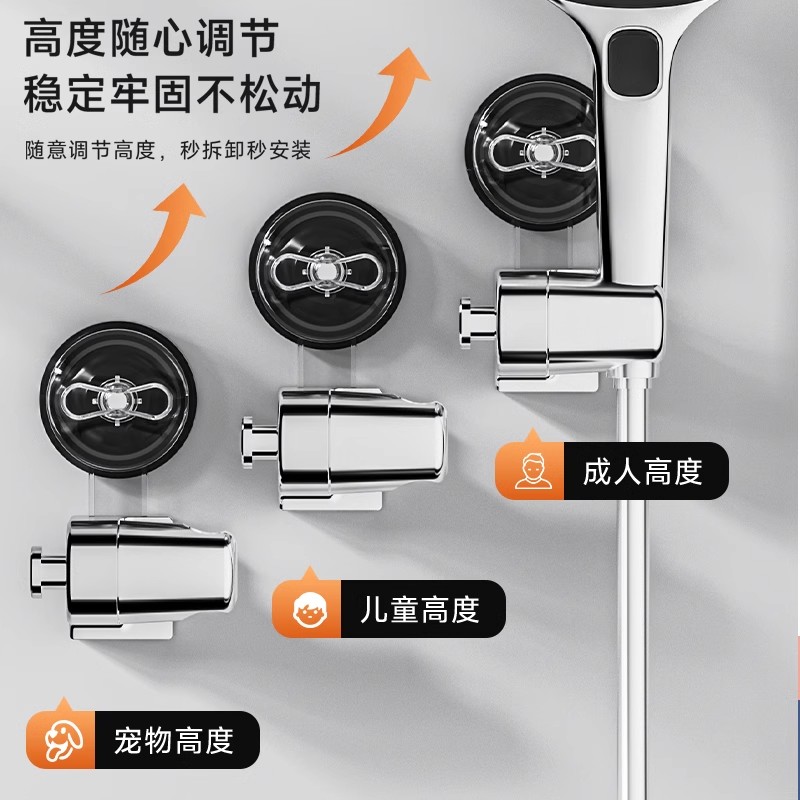 高度随心调节
稳定牢固不松动

随意调节高度，秒拆卸秒安装

成人高度

儿童高度

宠物高度