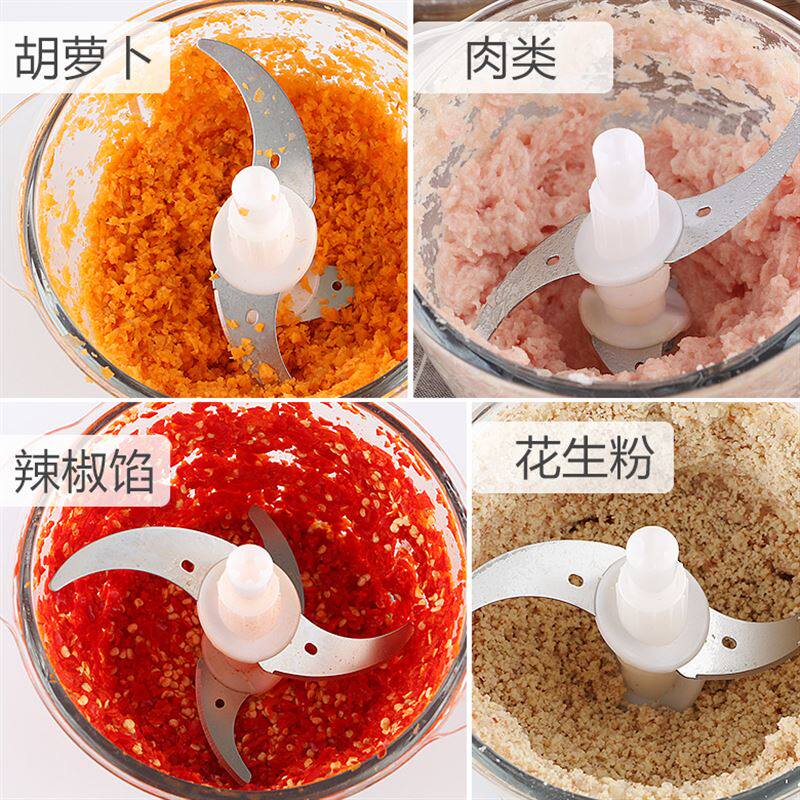 胡萝卜

肉类

辣椒馅

花生粉