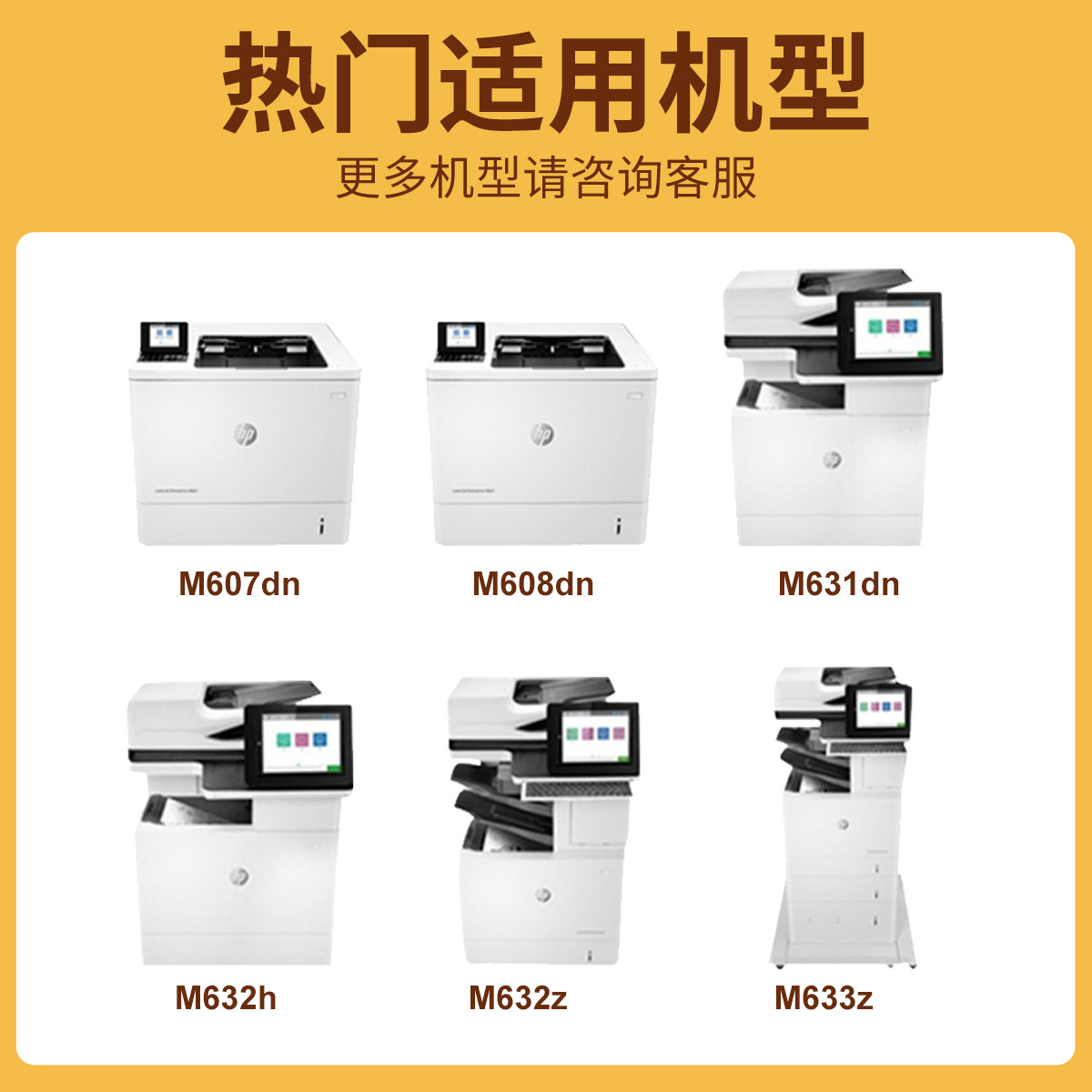 热门适用机型
更多机型请咨询客服

M607dn

M608dn

M631dn

M632h

M632z

M633z