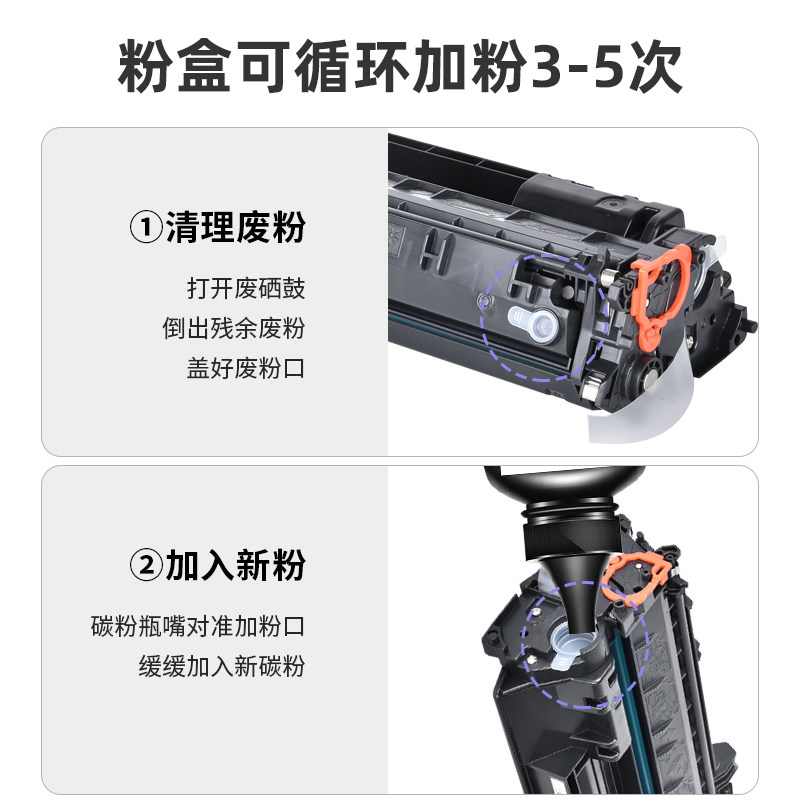 粉盒可循环加粉3-5次

①清理废粉

打开废硒鼓
倒出残余废粉
盖好废粉口

②加入新粉

碳粉瓶嘴对准加粉口
缓缓加入新碳粉