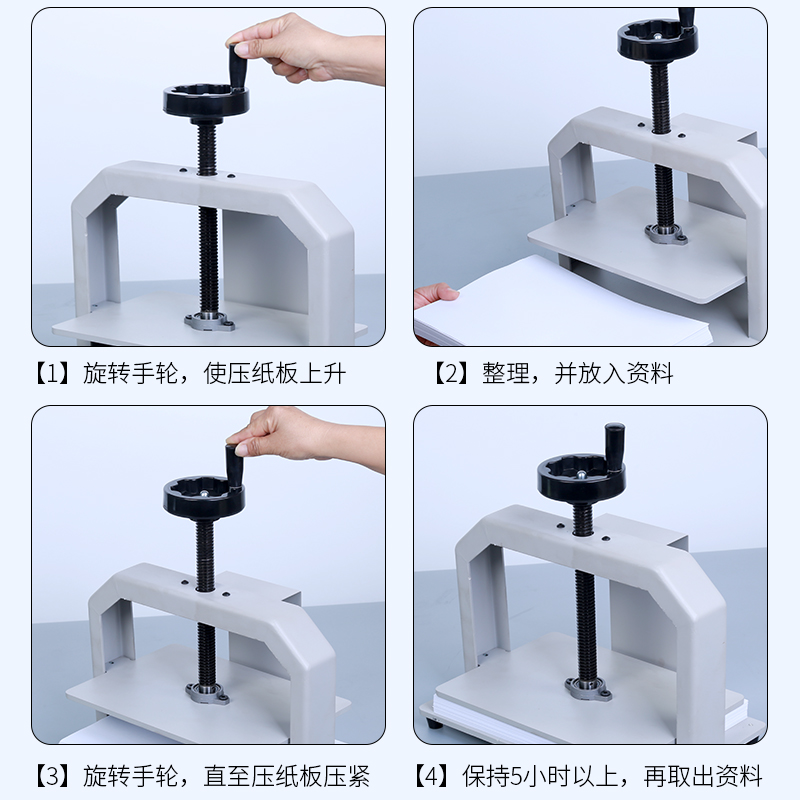 【1】旋转手轮，使压纸板上升

【2】整理，并放入资料

【3】旋转手轮，直至压纸板压紧

【4】保持5小时以上，再取出资料