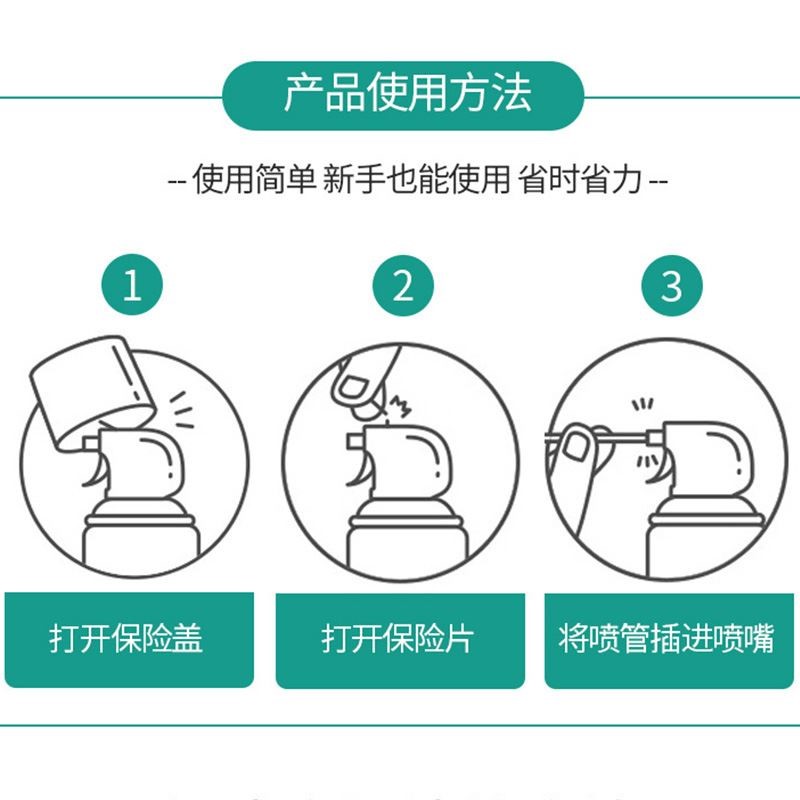 产品使用方法

-- 使用简单 新手也能使用 省时省力 --

1

2

3

打开保险盖

打开保险片

将喷管插进喷嘴