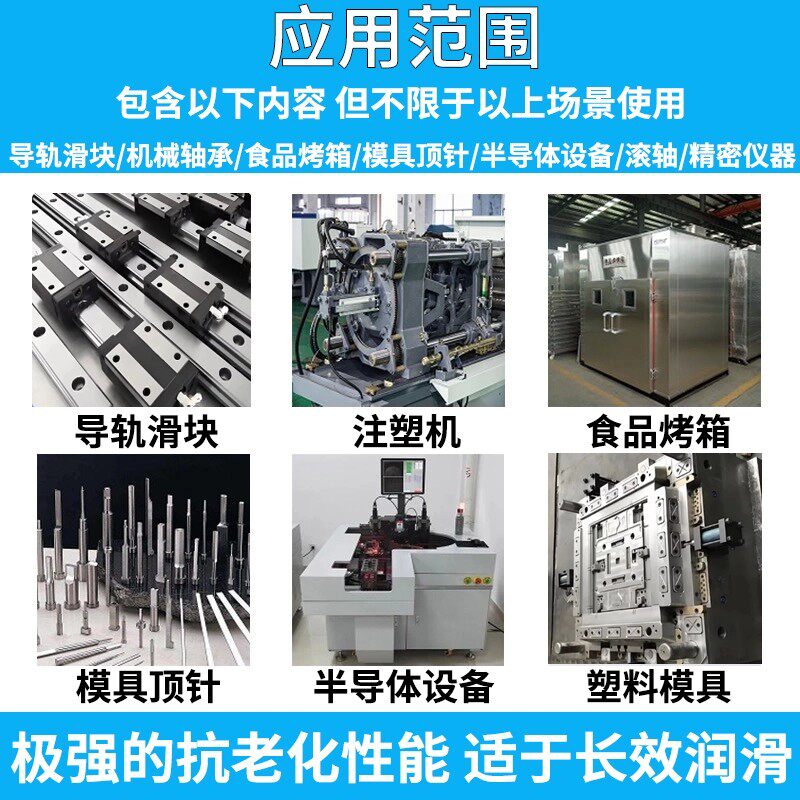 应用范围

包含以下内容 但不限于以上场景使用

导轨滑块/机械轴承/食品烤箱/模具顶针/半导体设备/滚轴/精密仪器

导轨滑块

注塑机

食品烤箱

模具顶针

半导体设备

塑料模具

极强的抗老化性能 适于长效润滑