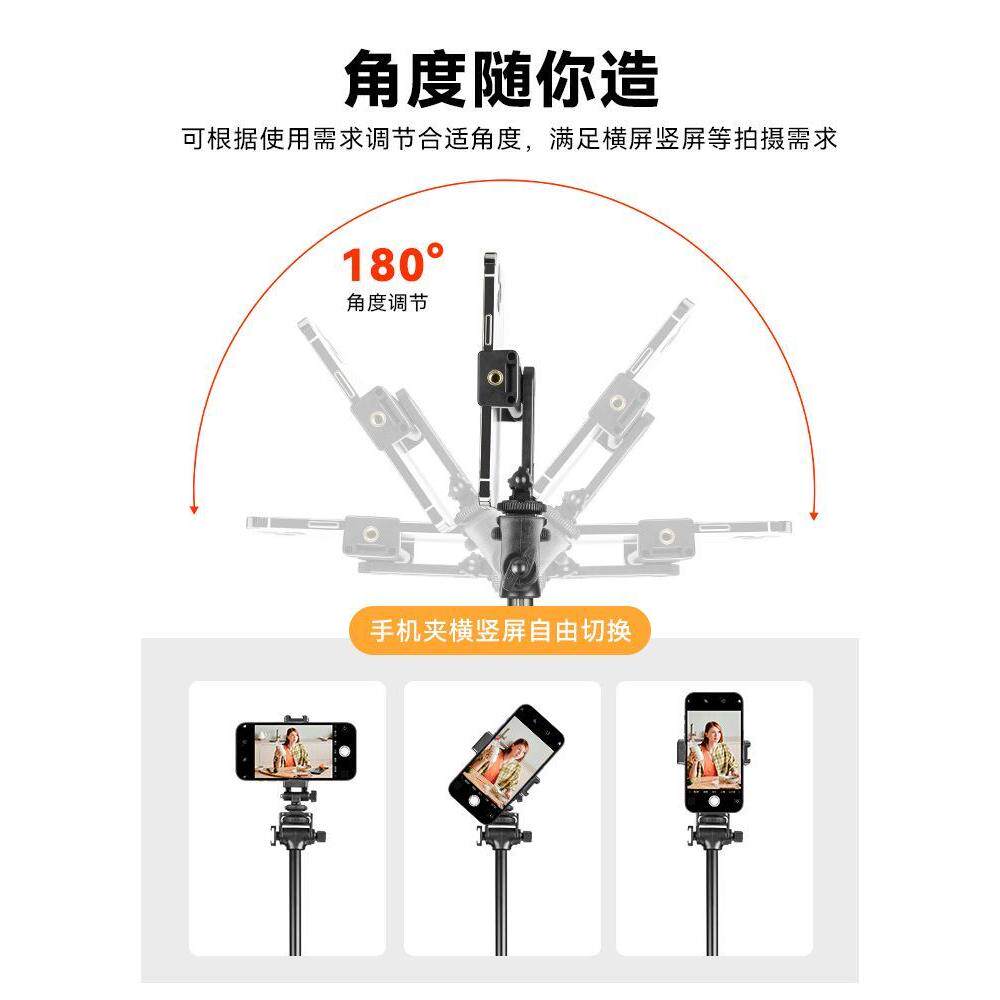 角度随你造

可根据使用需求调节合适角度，满足横屏竖屏等拍摄需求

180°
角度调节

手机夹横竖屏自由切换