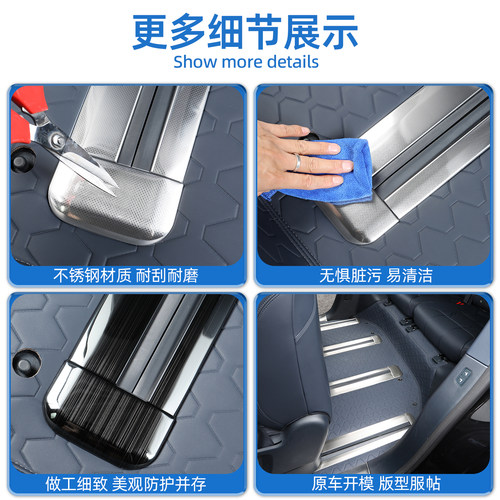 更多细节展示
Show more details

不锈钢材质 耐刮耐磨

无惧脏污 易清洁

做工细致 美观防护并存

原车开模 版型服帖