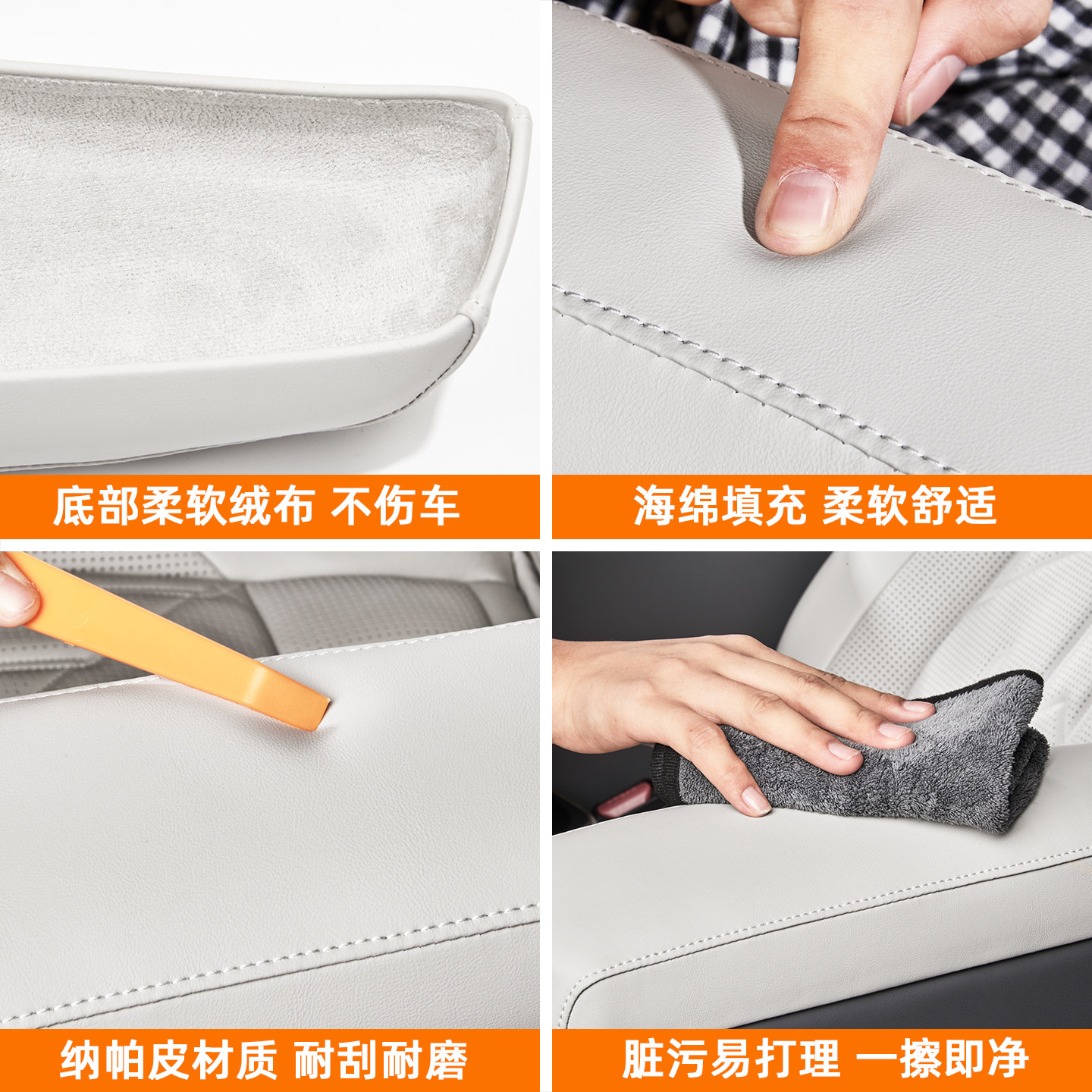 底部柔软绒布 不伤车

海绵填充 柔软舒适

纳帕皮材质 耐刮耐磨

脏污易打理 一擦即净