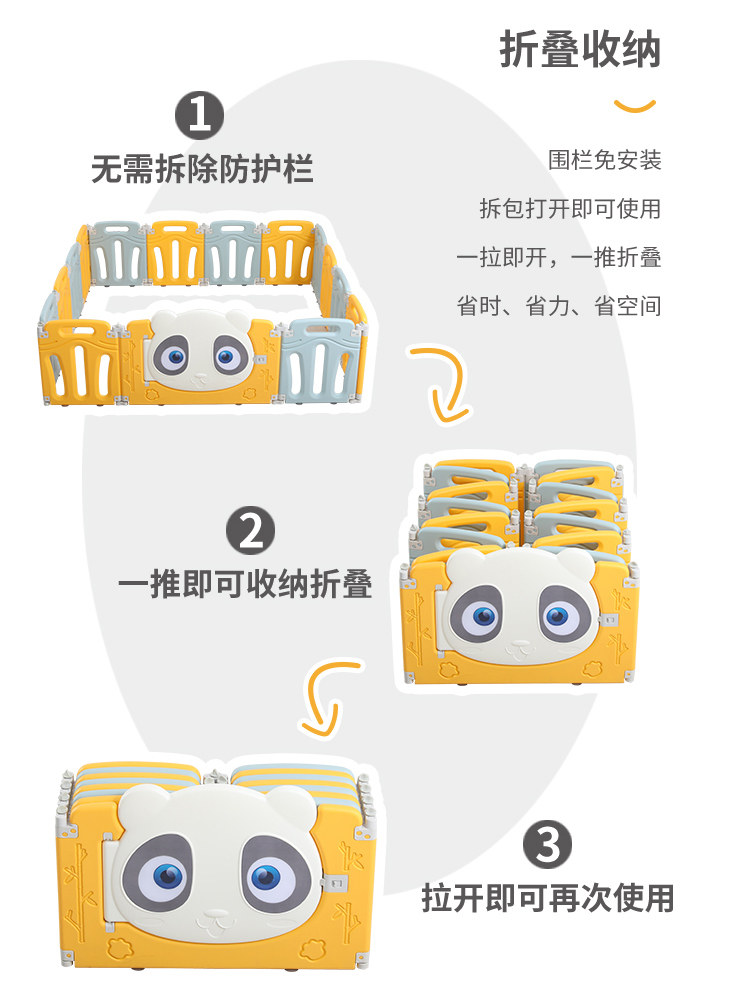 折叠收纳

围栏免安装
拆包打开即可使用
一拉即开，一推折叠
省时、省力、省空间

1
无需拆除防护栏

2
一推即可收纳折叠

3
拉开即可再次使用