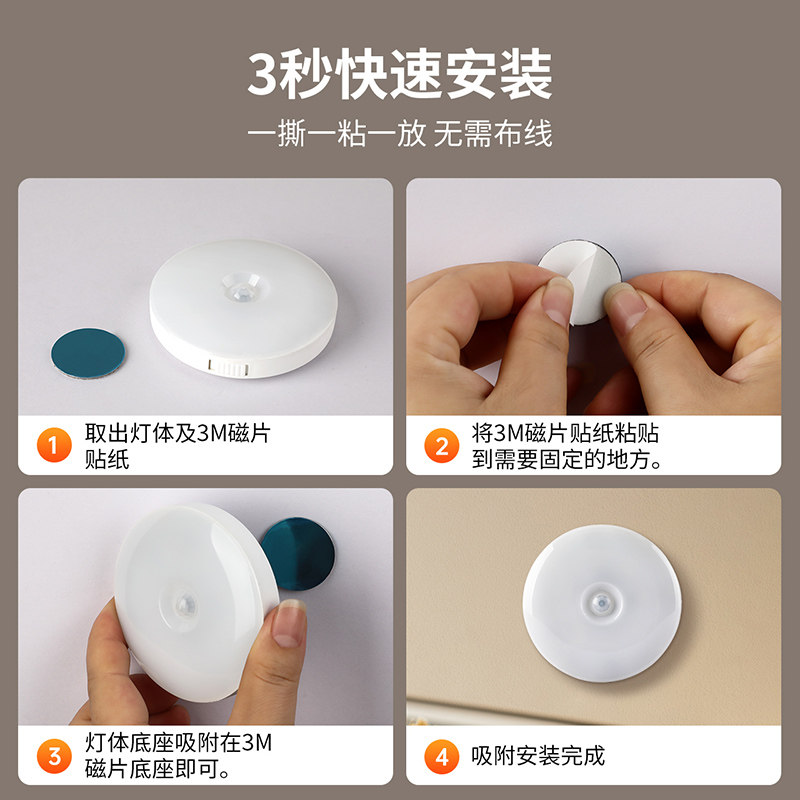 3秒快速安装

一撕一粘一放 无需布线

1 取出灯体及3M磁片贴纸

2 将3M磁片贴纸粘贴到需要固定的地方。

3 灯体底座吸附在3M磁片底座即可。

4 吸附安装完成