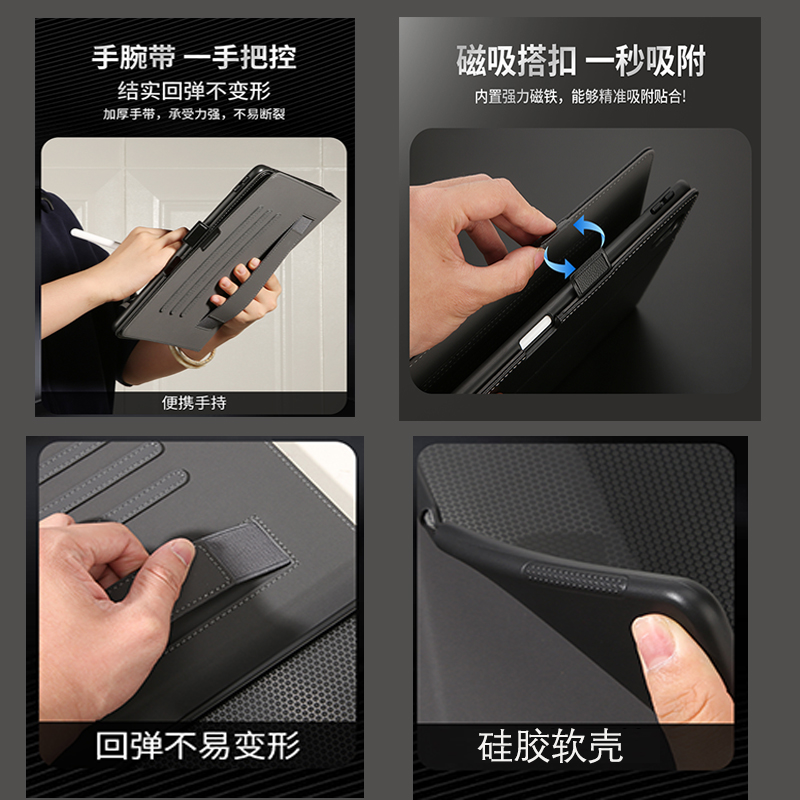 手腕带 一手把控
结实回弹不变形
加厚手带，承受力强，不易断裂

便携手持

磁吸搭扣 一秒吸附
内置强力磁铁，能够精准吸附贴合!

回弹不易变形

硅胶软壳