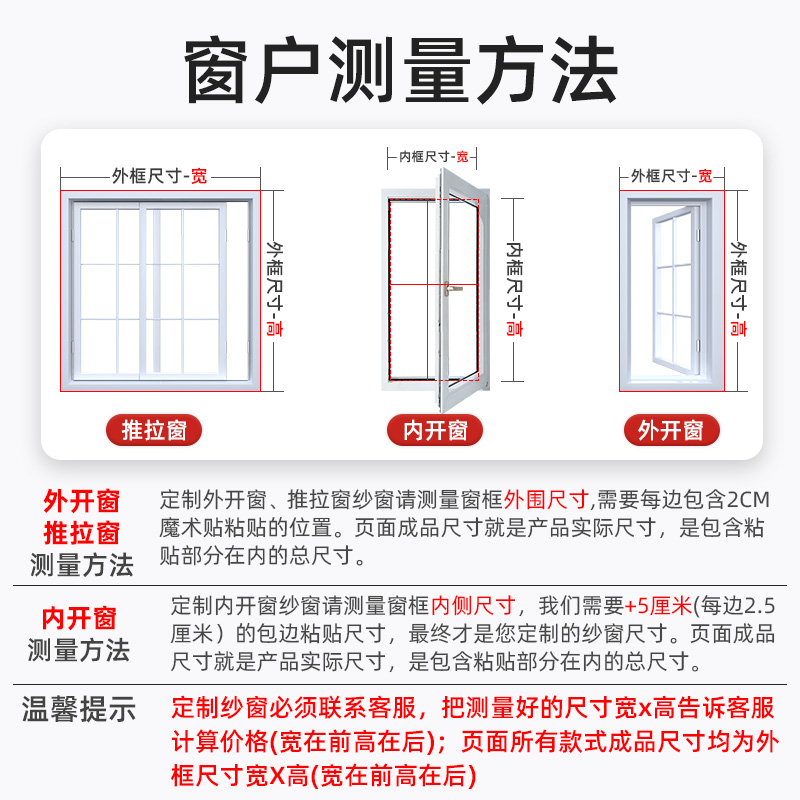 窗户测量方法

外框尺寸-宽

外框尺寸-高

推拉窗

内框尺寸-宽

内框尺寸-高

内开窗

外框尺寸-宽

外框尺寸-高

外开窗

外开窗
推拉窗
测量方法

定制外开窗、推拉窗纱窗请测量窗框外围尺寸,需要每边包含2CM魔术贴粘贴的位置。页面成品尺寸就是产品实际尺寸，是包含粘贴部分在内的总尺寸。

内开窗
测量方法

定制内开窗纱窗请测量窗框内侧尺寸，我们需要+5厘米(每边2.5厘米）的包边粘贴尺寸，最终才是您定制的纱窗尺寸。页面成品尺寸就是产品实际尺寸，是包含粘贴部分在内的总尺寸。

温馨提示

定制纱窗必须联系客服，把测量好的尺寸宽x高告诉客服计算价格(宽在前高在后)；页面所有款式成品尺寸均为外框尺寸宽X高(宽在前高在后)