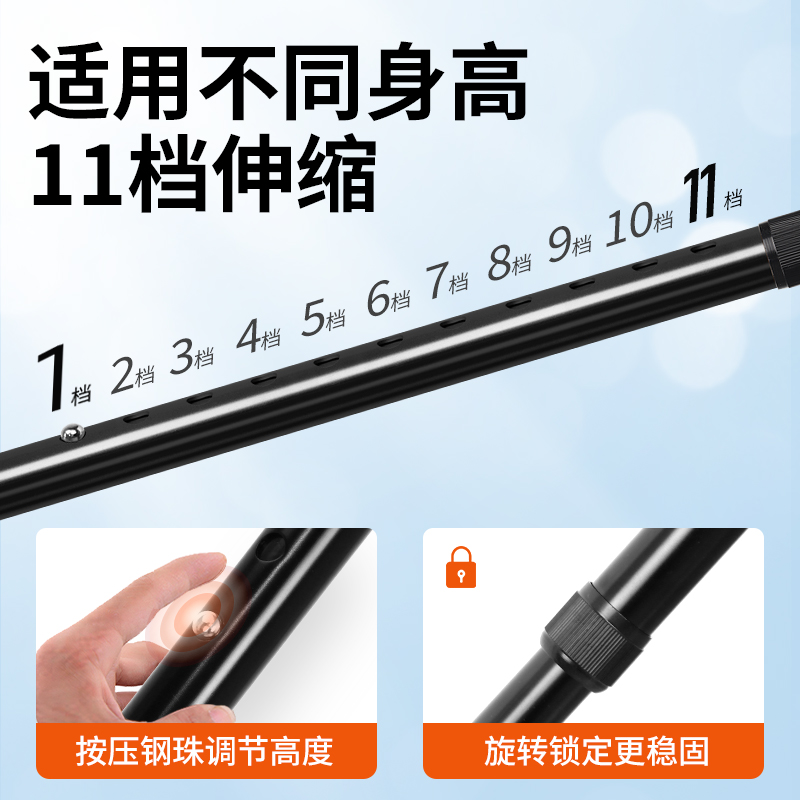 适用不同身高
11档伸缩

1档 2档 3档 4档 5档 6档 7档 8档 9档 10档 11档

按压钢珠调节高度

旋转锁定更稳固