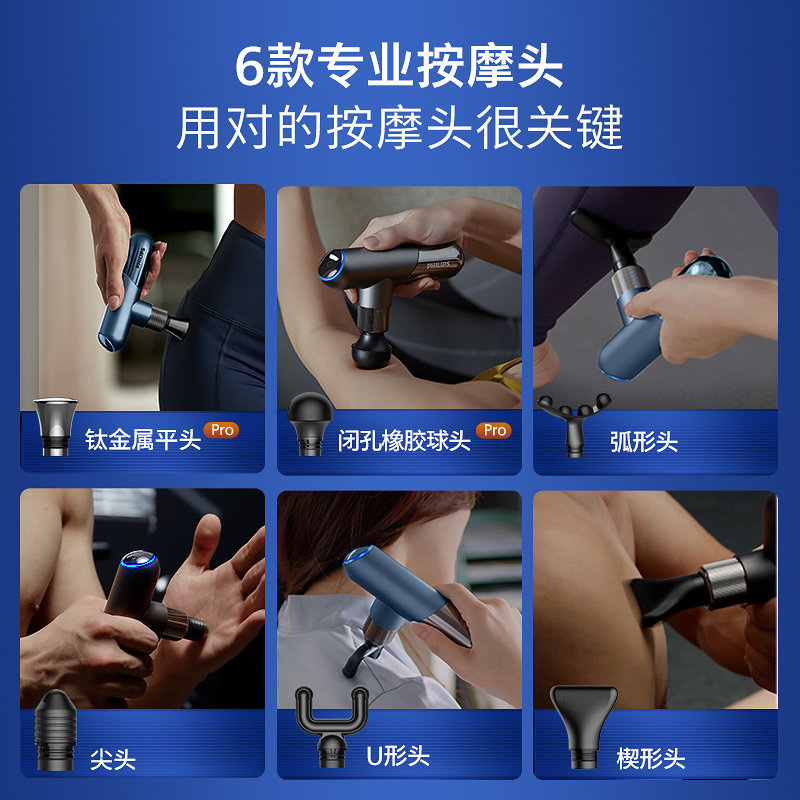 6款专业按摩头
用对的按摩头很关键

PHILIPS
钛金属平头 Pro

PHILIPS
闭孔橡胶球头 Pro

弧形头

尖头

U形头

楔形头