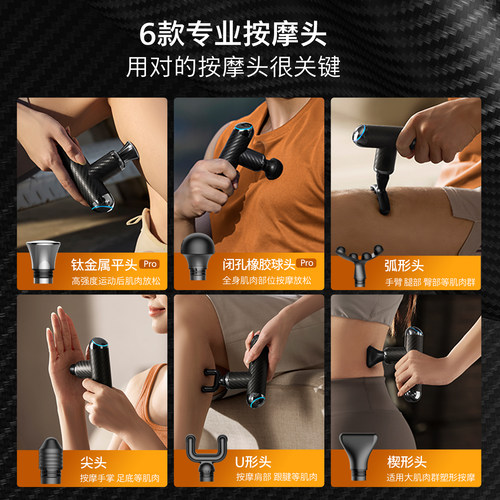 6款专业按摩头
用对的按摩头很关键

钛金属平头 Pro
高强度运动后肌肉放松

闭孔橡胶球头 Pro
全身肌肉部位按摩放松

弧形头
手臂 腿部 臀部等肌肉群

尖头
按摩手掌 足底等肌肉

U形头
按摩肩部 跟腱等肌肉

楔形头
适用大肌肉群塑形按摩