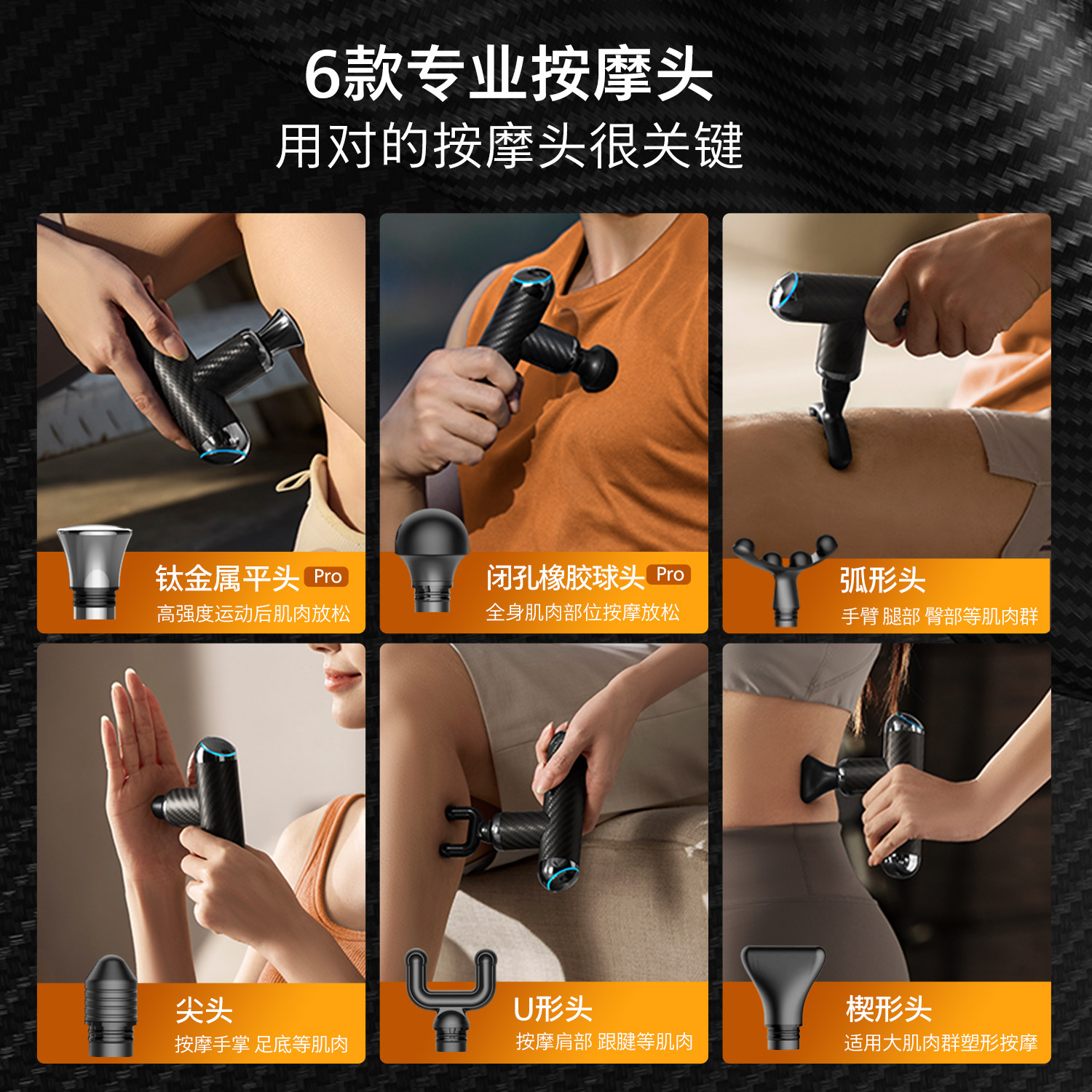 6款专业按摩头
用对的按摩头很关键

钛金属平头 Pro
高强度运动后肌肉放松

闭孔橡胶球头 Pro
全身肌肉部位按摩放松

弧形头
手臂 腿部 臀部等肌肉群

尖头
按摩手掌 足底等肌肉

U形头
按摩肩部 跟腱等肌肉

楔形头
适用大肌肉群塑形按摩