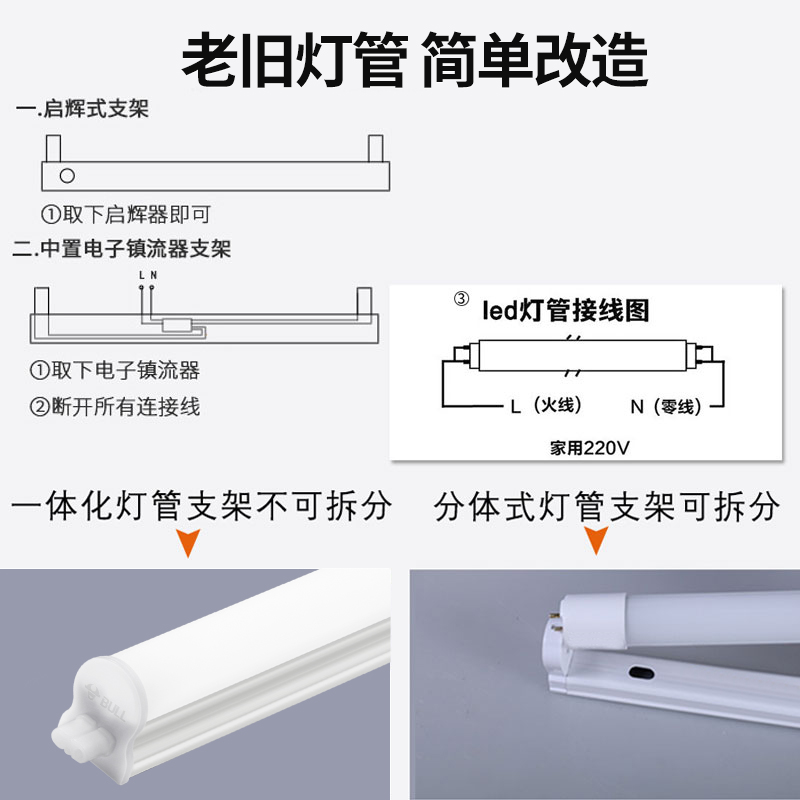 老旧灯管 简单改造

一.启辉式支架

①取下启辉器即可

二.中置电子镇流器支架

L N

①取下电子镇流器

②断开所有连接线

③ led灯管接线图

L（火线）

N（零线）

家用220V

一体化灯管支架不可拆分

分体式灯管支架可拆分

BULL