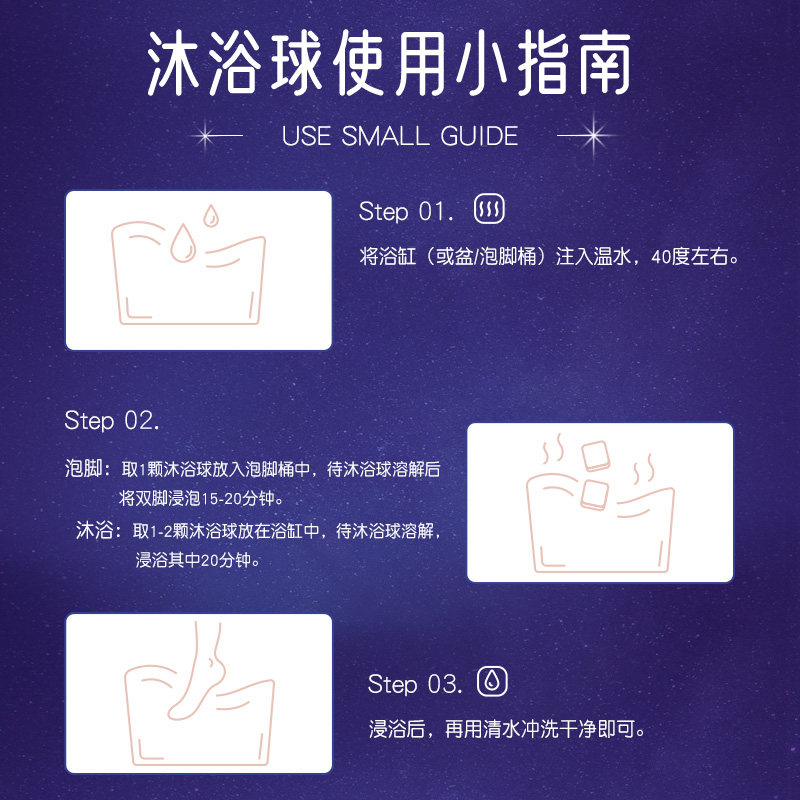 沐浴球使用小指南

USE SMALL GUIDE

Step 01.

将浴缸（或盆/泡脚桶）注入温水，40度左右。

Step 02.

泡脚：取1颗沐浴球放入泡脚桶中，待沐浴球溶解后将双脚浸泡15-20分钟。

沐浴：取1-2颗沐浴球放在浴缸中，待沐浴球溶解，浸浴其中20分钟。

Step 03.

浸浴后，再用清水冲洗干净即可。