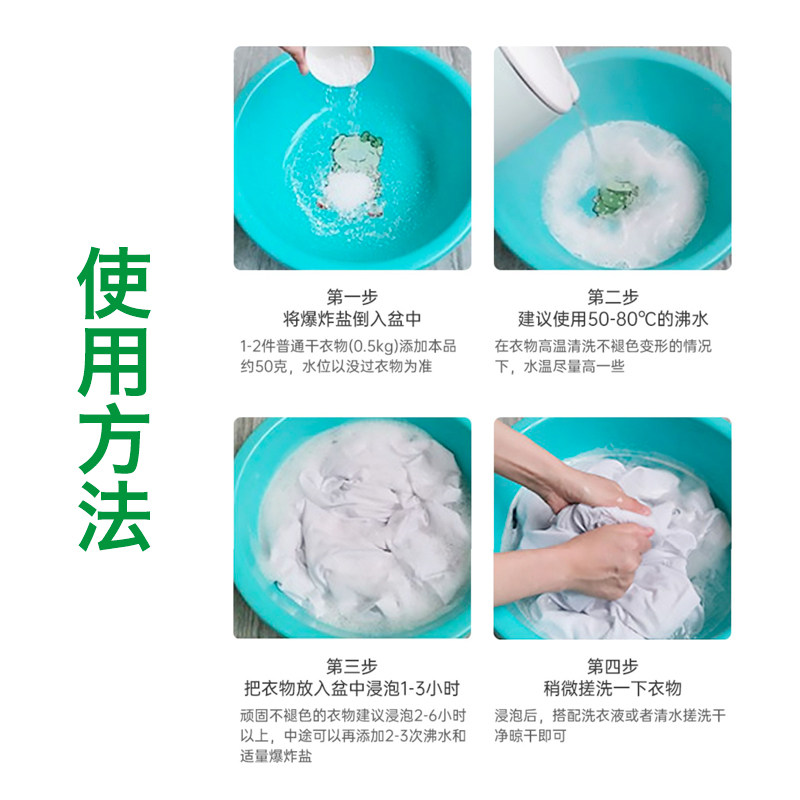 使用方法

第一步
将爆炸盐倒入盆中
1-2件普通干衣物(0.5kg)添加本品约50克，水位以没过衣物为准

第二步
建议使用50-80℃的沸水
在衣物高温清洗不褪色变形的情况下，水温尽量高一些

第三步
把衣物放入盆中浸泡1-3小时
顽固不褪色的衣物建议浸泡2-6小时以上，中途可以再添加2-3次沸水和适量爆炸盐

第四步
稍微搓洗一下衣物
浸泡后，搭配洗衣液或者清水搓洗干净晾干即可