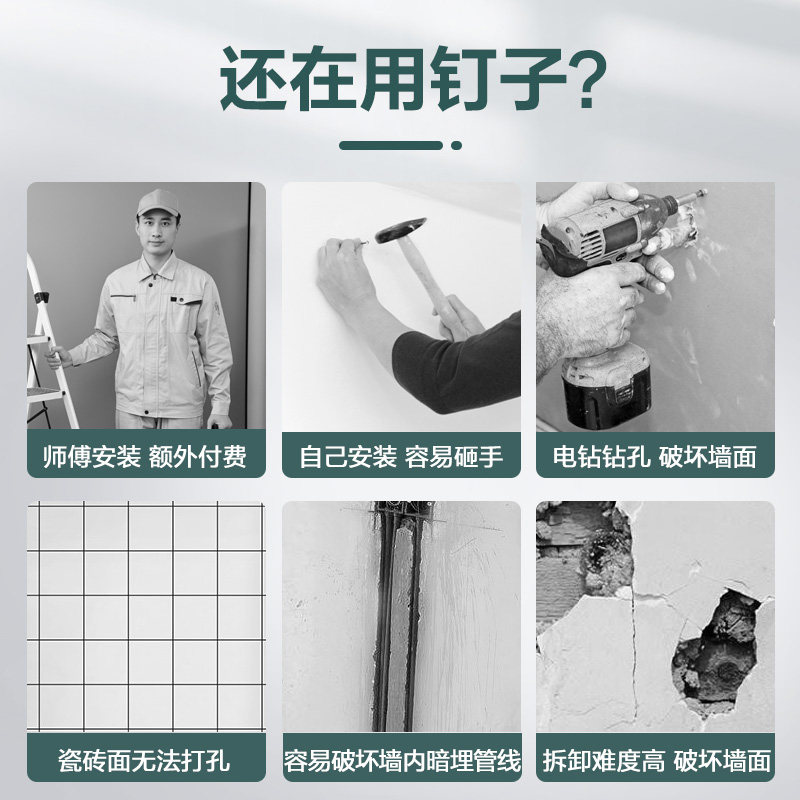 还在用钉子?

师傅安装 额外付费

自己安装 容易砸手

电钻钻孔 破坏墙面

瓷砖面无法打孔

容易破坏墙内暗埋管线

拆卸难度高 破坏墙面