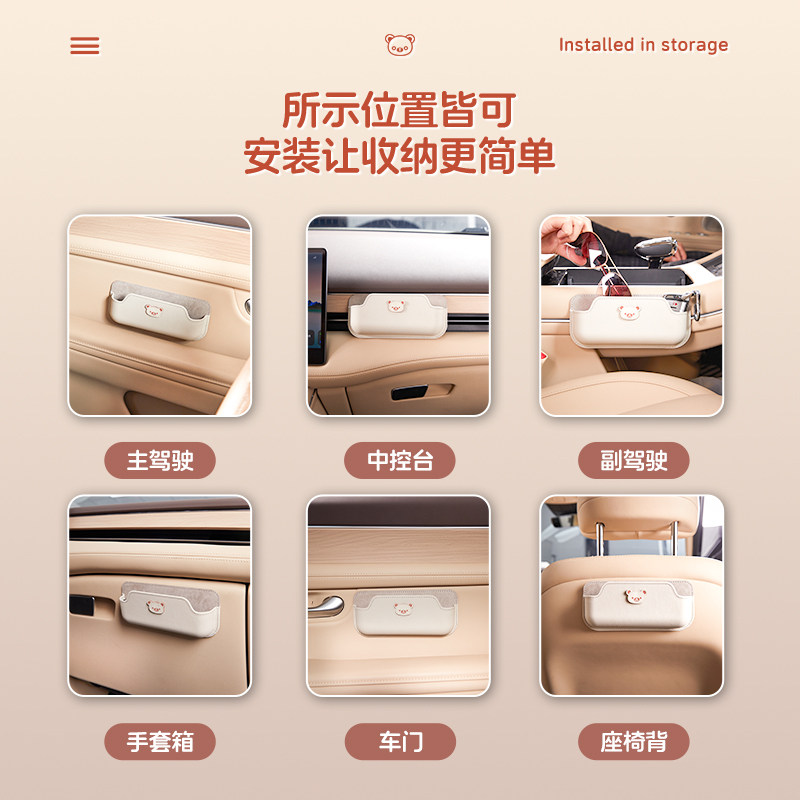 Installed in storage

所示位置皆可
安装让收纳更简单

主驾驶

中控台

副驾驶

手套箱

车门

座椅背