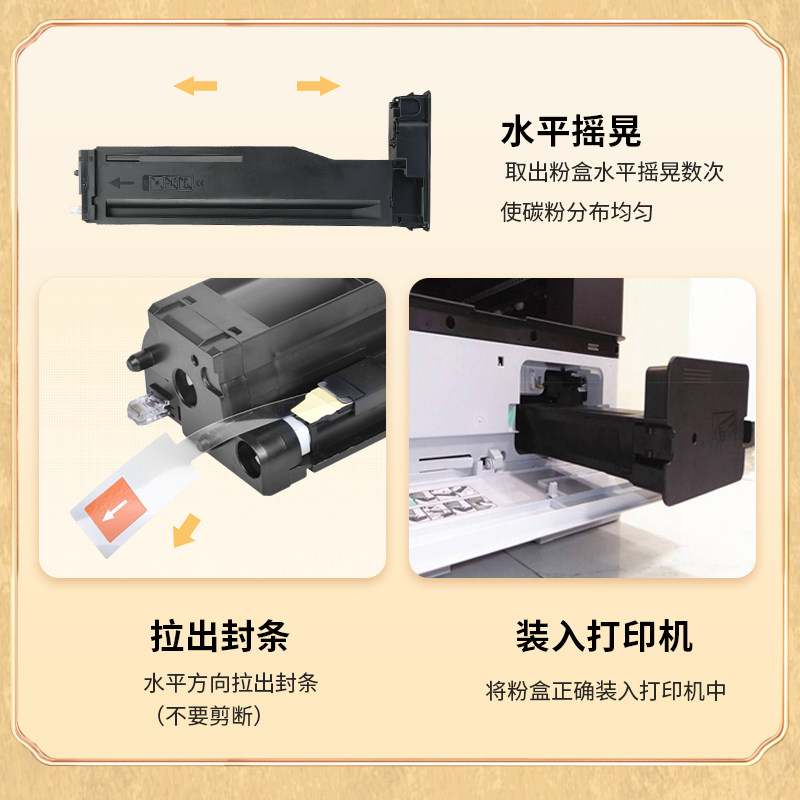 水平摇晃

取出粉盒水平摇晃数次
使碳粉分布均匀

拉出封条

水平方向拉出封条
（不要剪断）

装入打印机

将粉盒正确装入打印机中